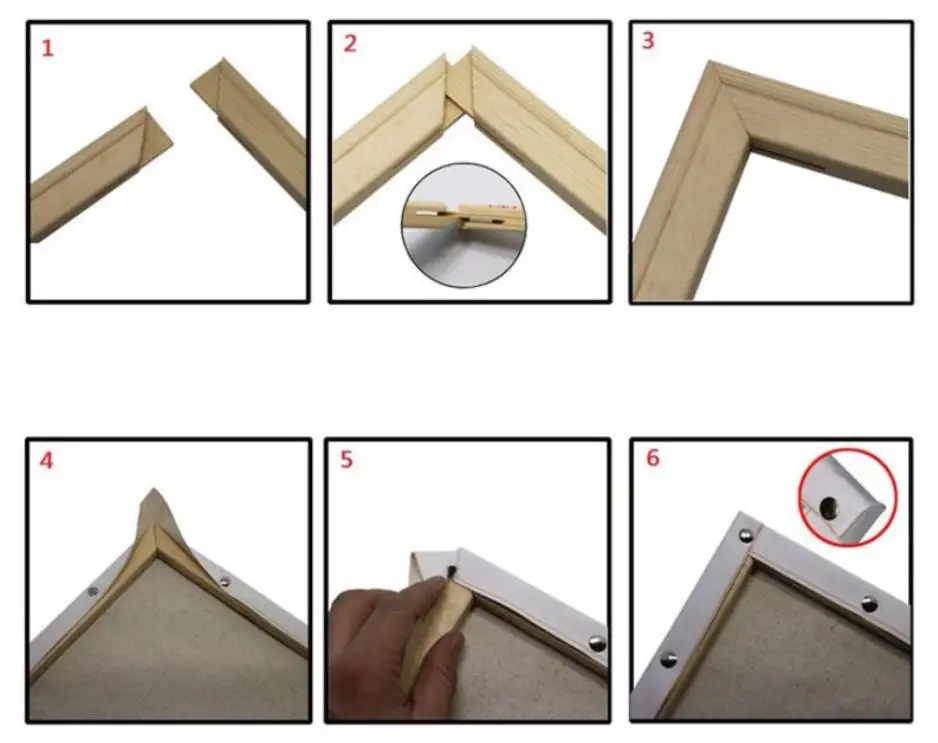 1

2

3

4

5

6