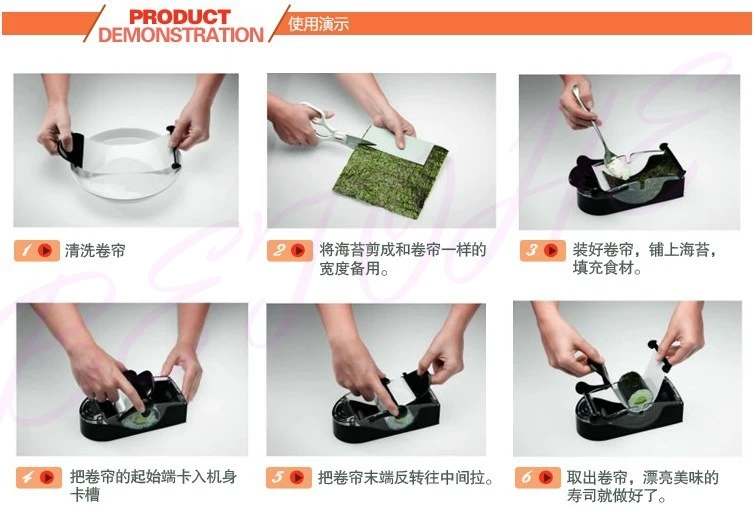 PRODUCT DEMONSTRATION

使用演示

1 清洗卷帘

2 将海苔剪成和卷帘一样的宽度备用。

3 装好卷帘，铺上海苔，填充食材。

4 把卷帘的起始端卡入机身卡槽

5 把卷帘末端反转往中间拉。

6 取出卷帘，漂亮美味的寿司就做好了。