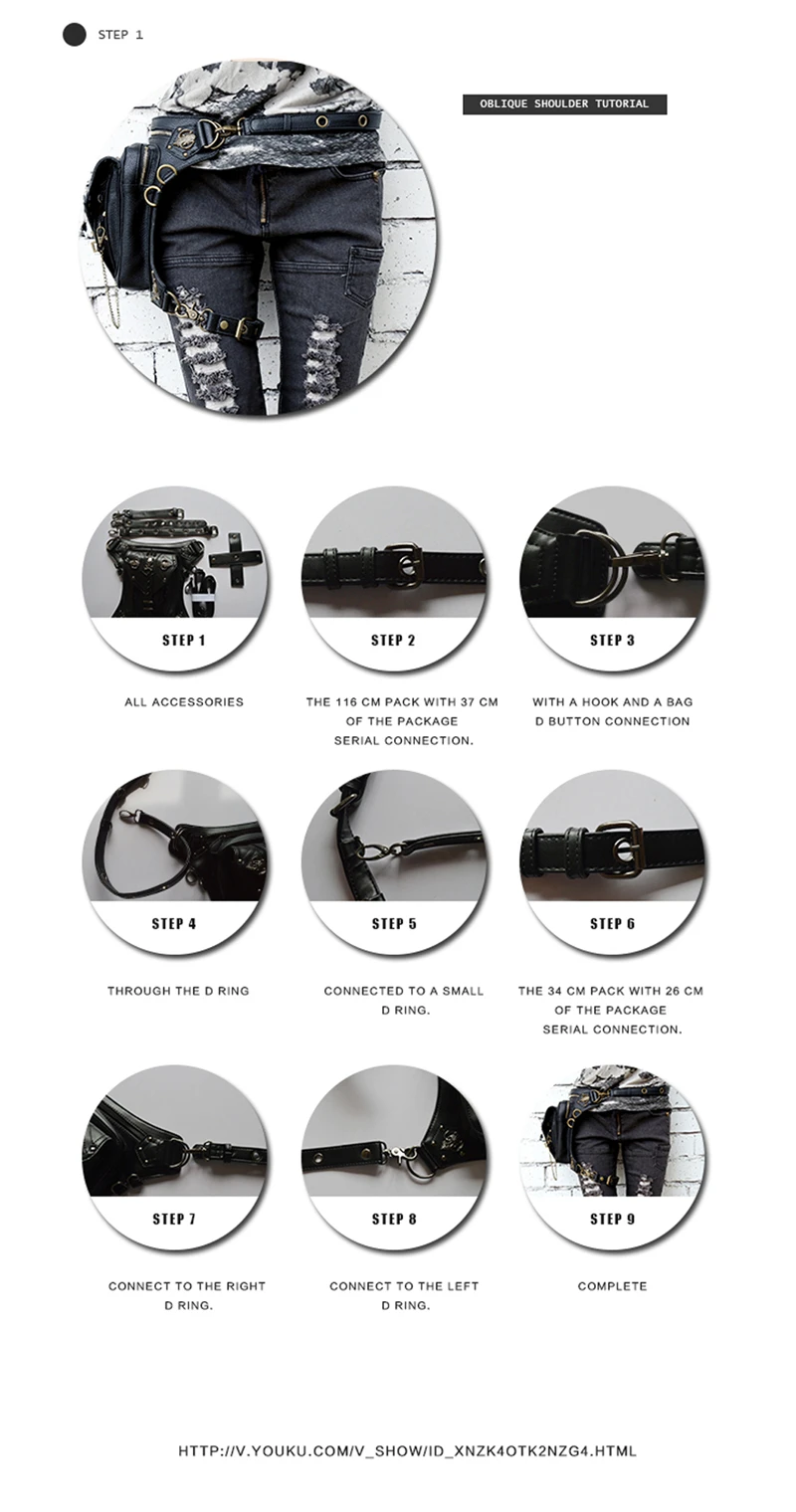 STEP 1

OBLIQUE SHOULDER TUTORIAL

STEP 1

ALL ACCESSORIES

STEP 2

THE 116 CM PACK WITH 37 CM OF THE PACKAGE SERIAL CONNECTION.

STEP 3

WITH A HOOK AND A BAG D BUTTON CONNECTION

STEP 4

THROUGH THE D RING

STEP 5

CONNECTED TO A SMALL D RING.

STEP 6

THE 34 CM PACK WITH 26 CM OF THE PACKAGE SERIAL CONNECTION.

STEP 7

CONNECT TO THE RIGHT D RING.

STEP 8

CONNECT TO THE LEFT D RING.

STEP 9

COMPLETE

HTTP://V.YOUKU.COM/V_SHOW/ID_XNZK4OTK2NZG4.HTML