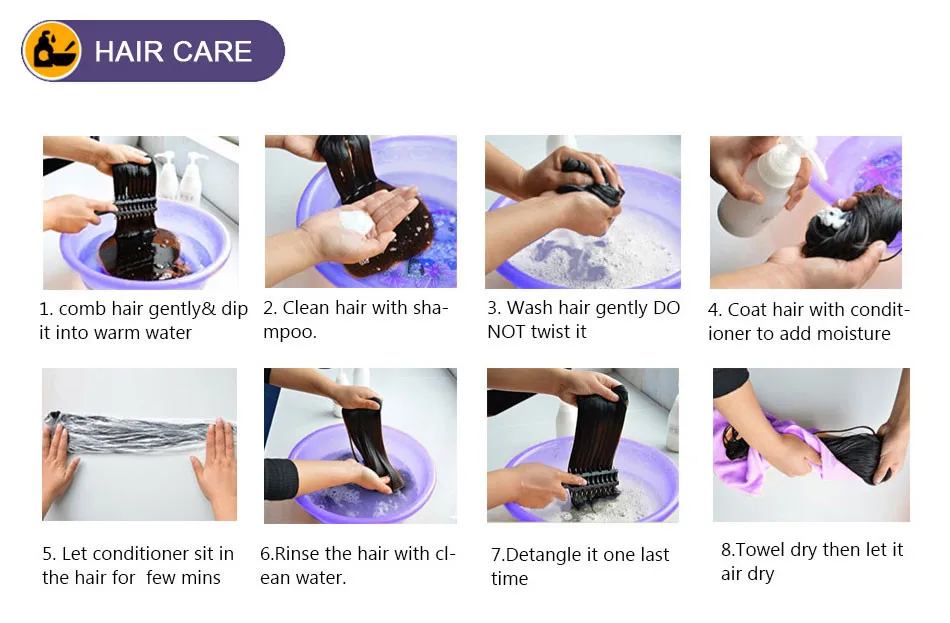 HAIR CARE

1. comb hair gently& dip it into warm water

2. Clean hair with shampoo.

3. Wash hair gently DO NOT twist it

4. Coat hair with conditioner to add moisture

5. Let conditioner sit in the hair for few mins

6.Rinse the hair with clean water.

7.Detangle it one last time

8.Towel dry then let it air dry