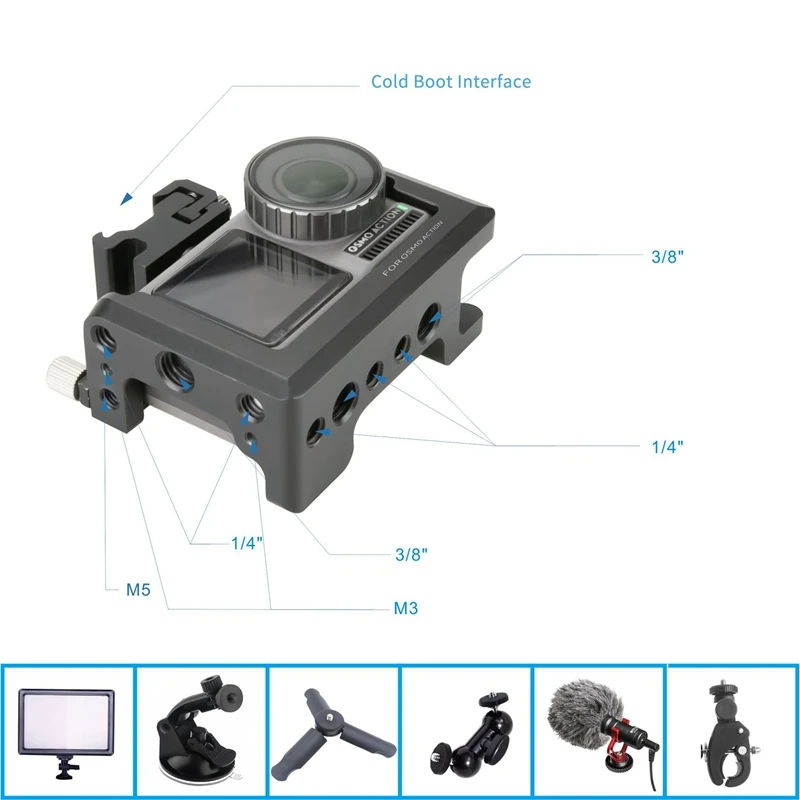 Cold Boot Interface

OSMO ACTION

FOR OSMO ACTION

3/8"

1/4"

1/4"

3/8"

M5

M3