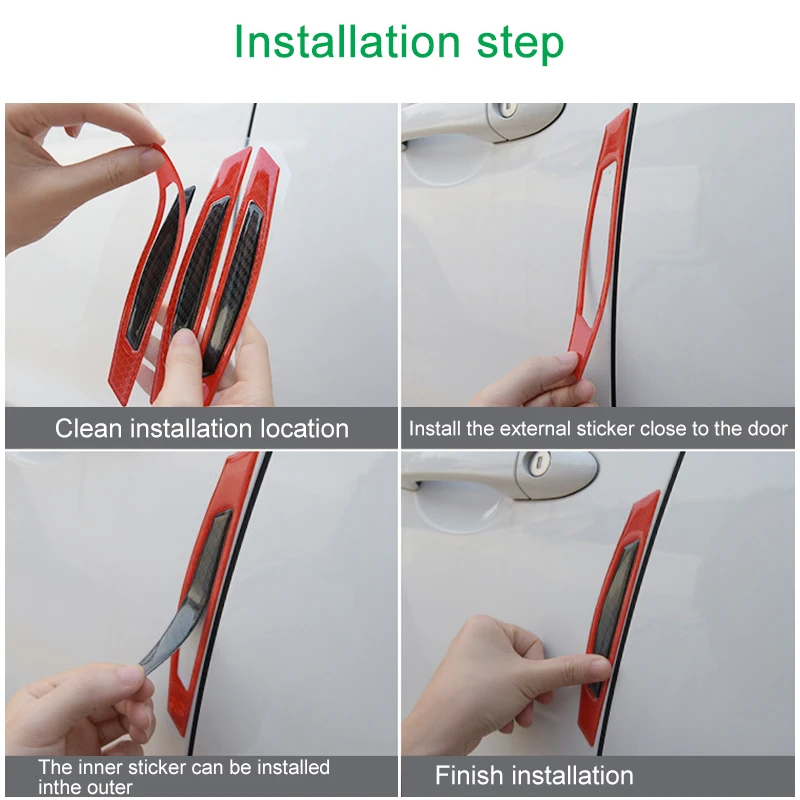 Installation step

Clean installation location

Install the external sticker close to the door

The inner sticker can be installed inthe outer

Finish installation