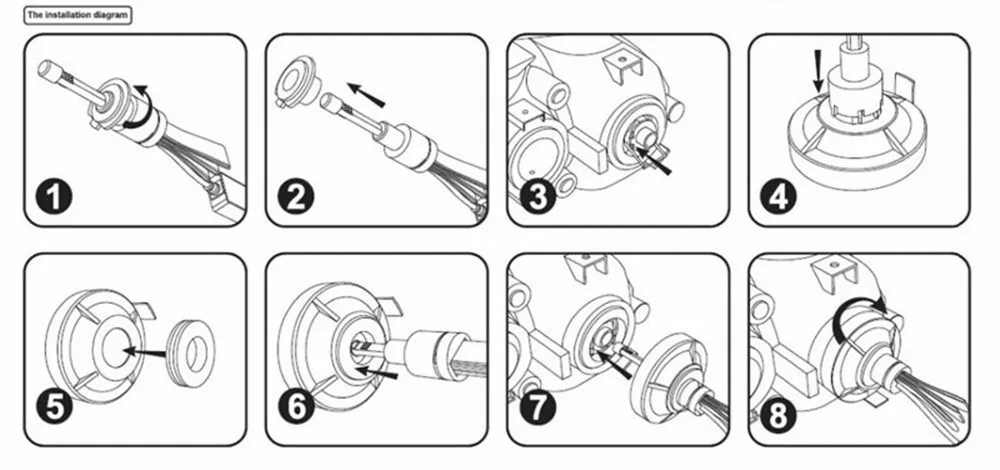 The installation diagram

1

2

3

4

5

6

7

8