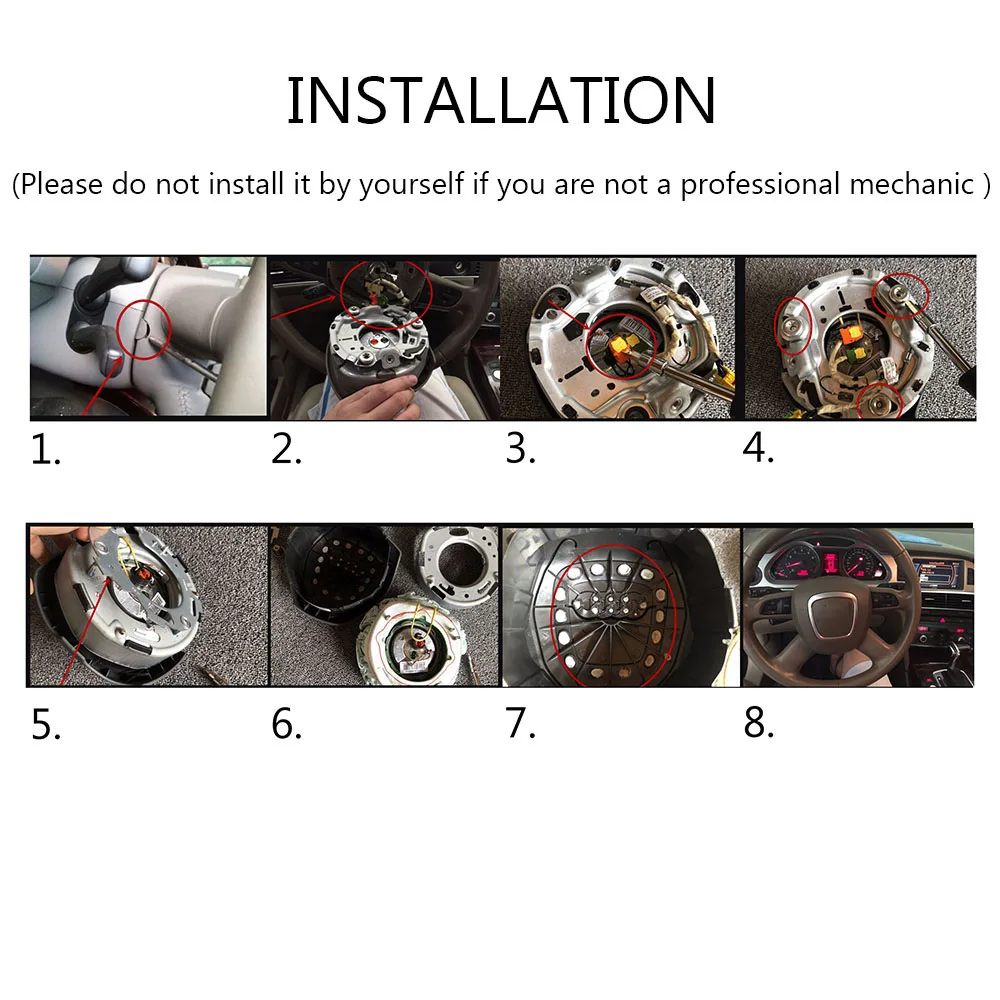 INSTALLATION

(Please do not install it by yourself if you are not a professional mechanic )

1.

2.

3.

4.

5.

6.

7.

8.