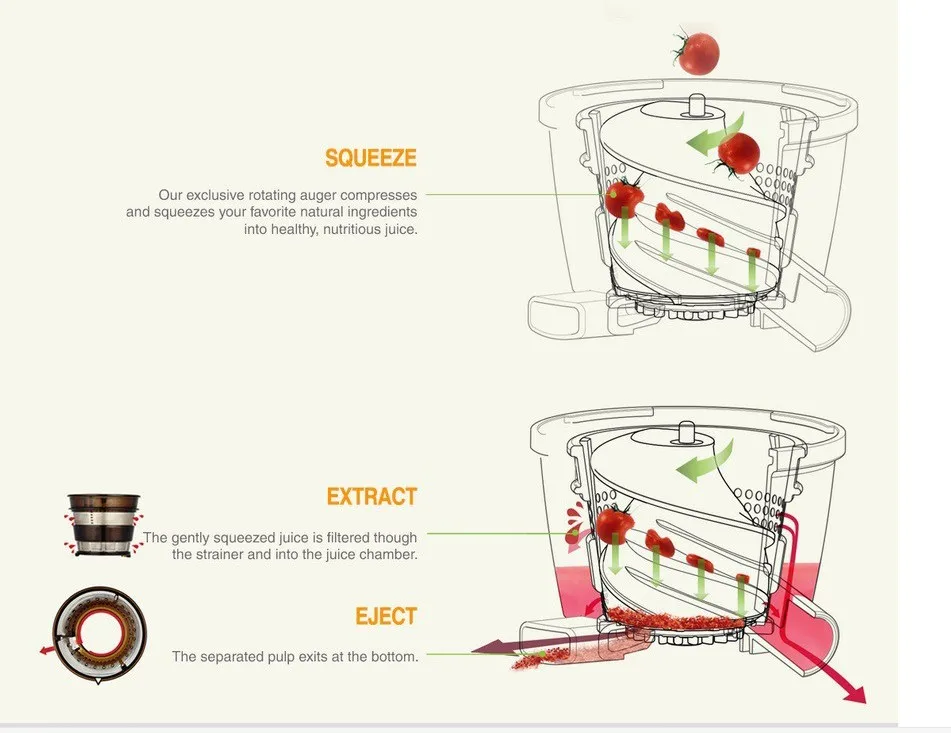 SQUEEZE

Our exclusive rotating auger compresses and squeezes your favorite natural ingredients into healthy, nutritious juice.

EXTRACT

The gently squeezed juice is filtered though the strainer and into the juice chamber.

EJECT

The separated pulp exits at the bottom.