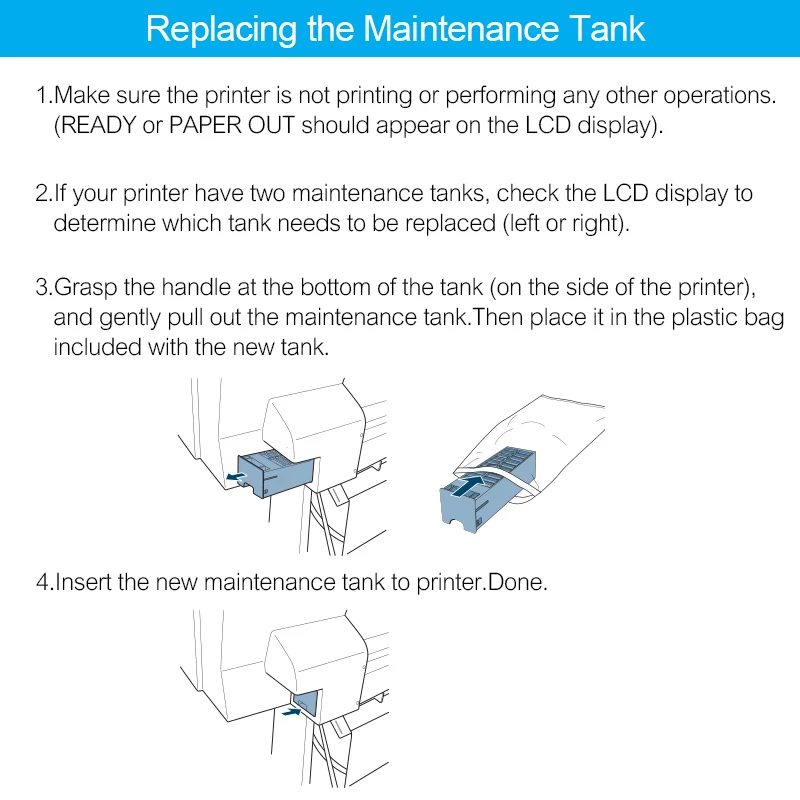 Replacing the Maintenance Tank

1.Make sure the printer is not printing or performing any other operations. (READY or PAPER OUT should appear on the LCD display).

2.If your printer have two maintenance tanks, check the LCD display to determine which tank needs to be replaced (left or right).

3.Grasp the handle at the bottom of the tank (on the side of the printer), and gently pull out the maintenance tank.Then place it in the plastic bag included with the new tank.

4.Insert the new maintenance tank to printer.Done.