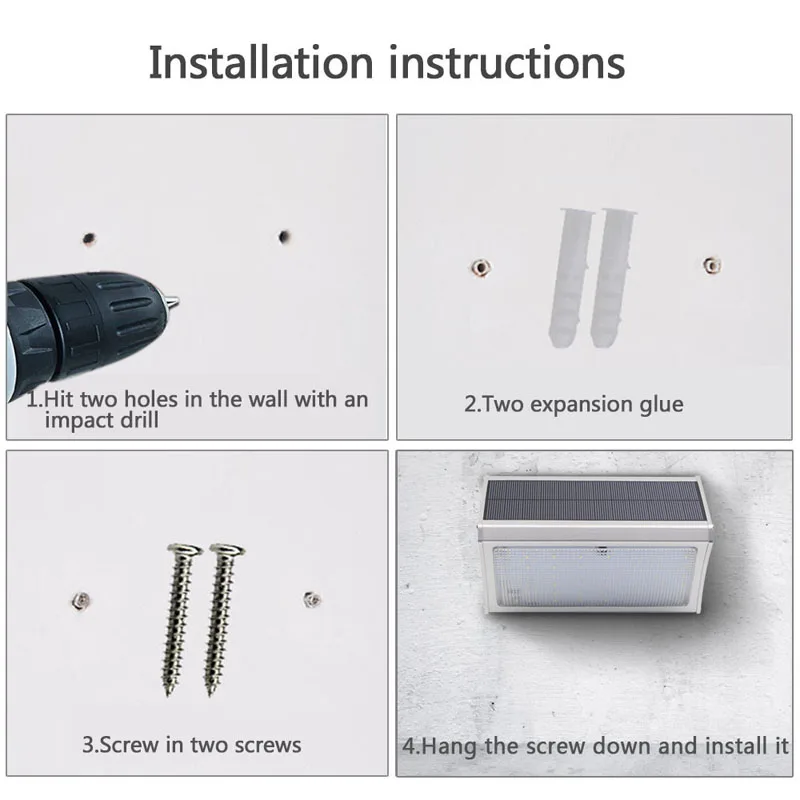 Installation instructions

1.Hit two holes in the wall with an impact drill

2.Two expansion glue

3.Screw in two screws

4.Hang the screw down and install it