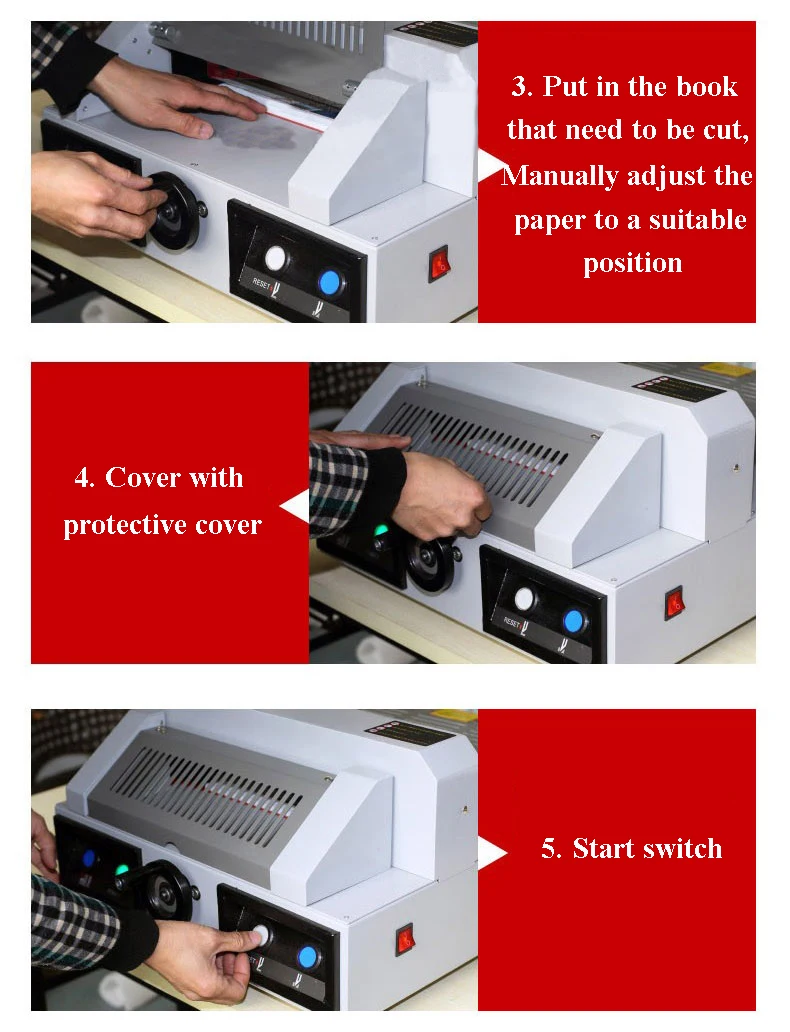 RESET

3. Put in the book that need to be cut, Manually adjust the paper to a suitable position

4. Cover with protective cover

RESET

5. Start switch