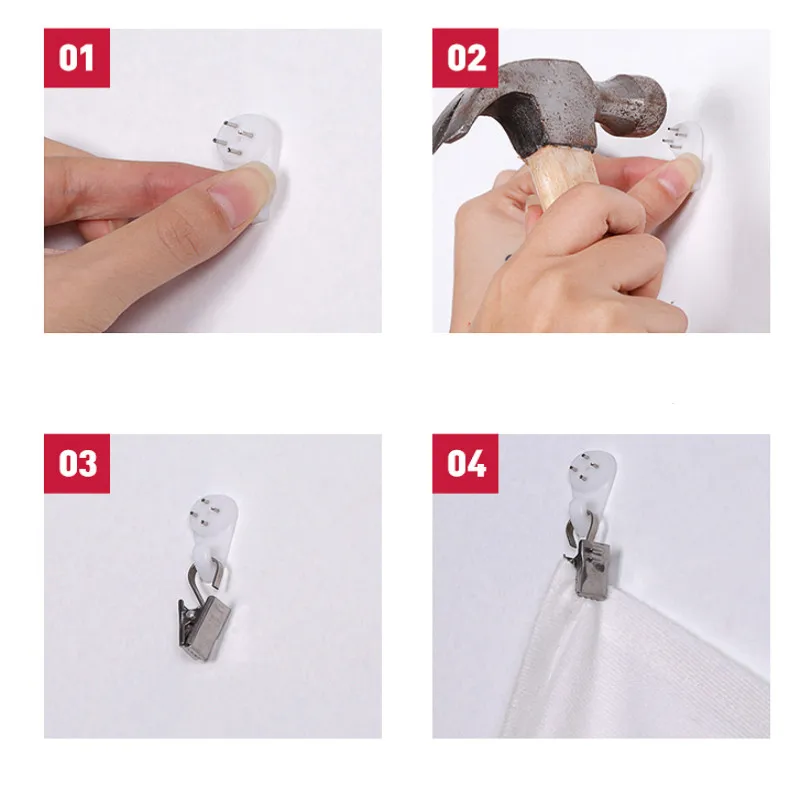 01

02

03

04