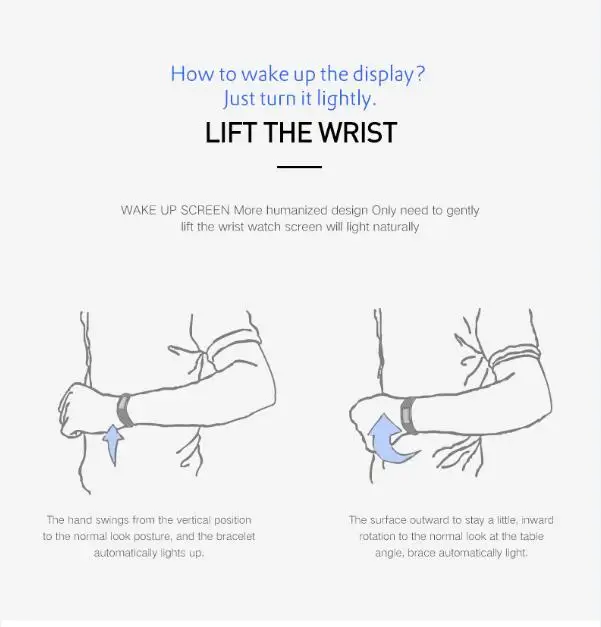 How to wake up the display?
Just turn it lightly.

LIFT THE WRIST

WAKE UP SCREEN More humanized design Only need to gently lift the wrist watch screen will light naturally

The hand swings from the vertical position to the normal look posture, and the bracelet automatically lights up.

The surface outward to stay a little, inward rotation to the normal look at the table angle, brace automatically light.