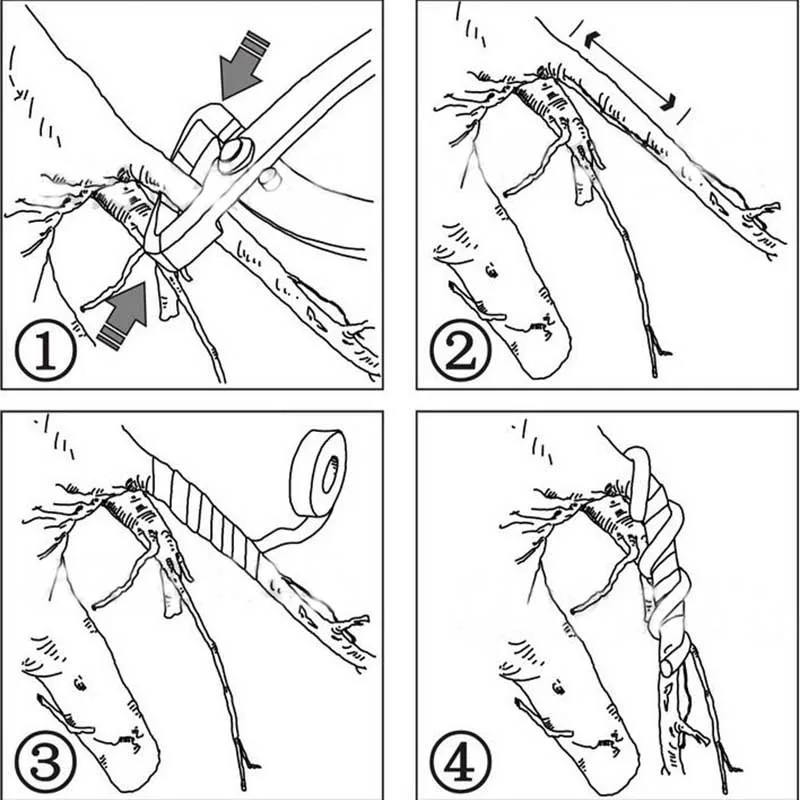 ①

②

③

④