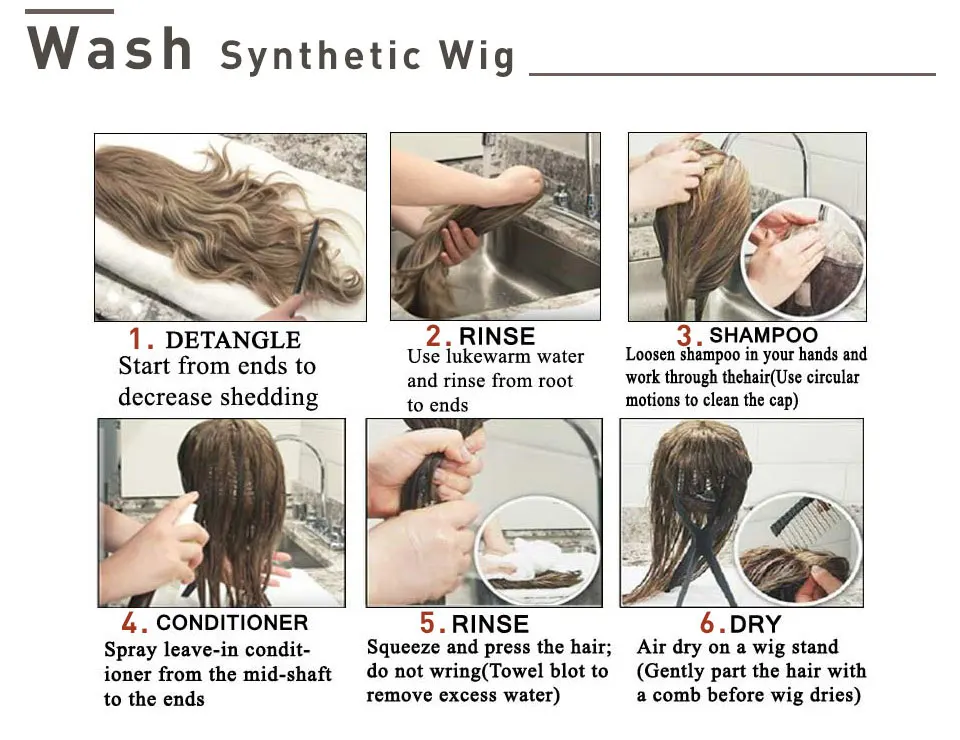 Wash Synthetic Wig

1. DETANGLE
Start from ends to decrease shedding

2. RINSE
Use lukewarm water and rinse from root to ends

3. SHAMPOO
Loosen shampoo in your hands and work through thehair(Use circular motions to clean the cap)

4. CONDITIONER
Spray leave-in conditioner from the mid-shaft to the ends

5. RINSE
Squeeze and press the hair; do not wring(Towel blot to remove excess water)

6. DRY
Air dry on a wig stand (Gently part the hair with a comb before wig dries)