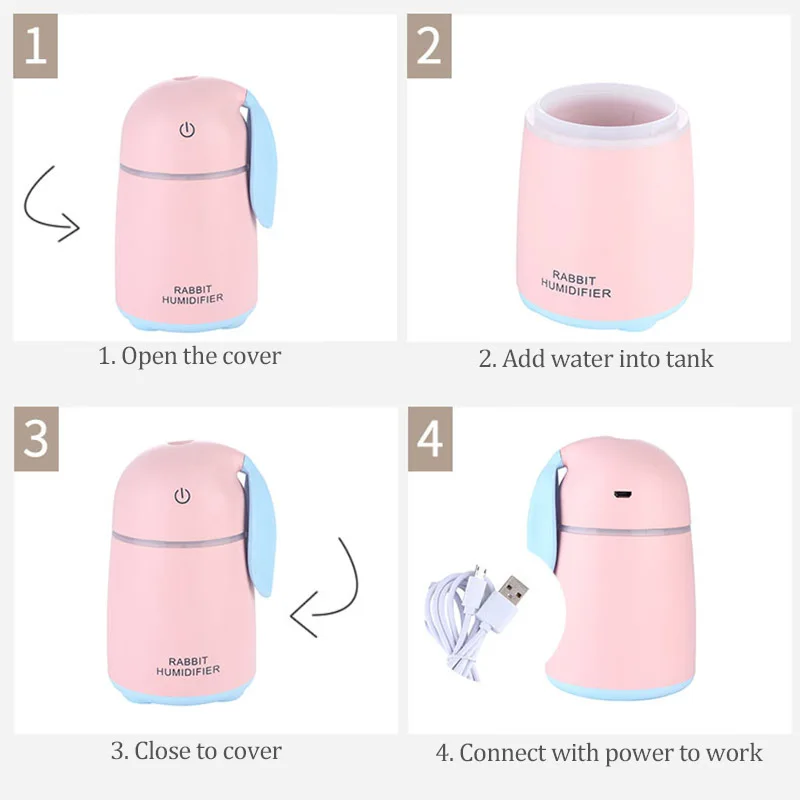 1

RABBIT
HUMIDIFIER

1. Open the cover

2

RABBIT
HUMIDIFIER

2. Add water into tank

3

RABBIT
HUMIDIFIER

3. Close to cover

4

4. Connect with power to work