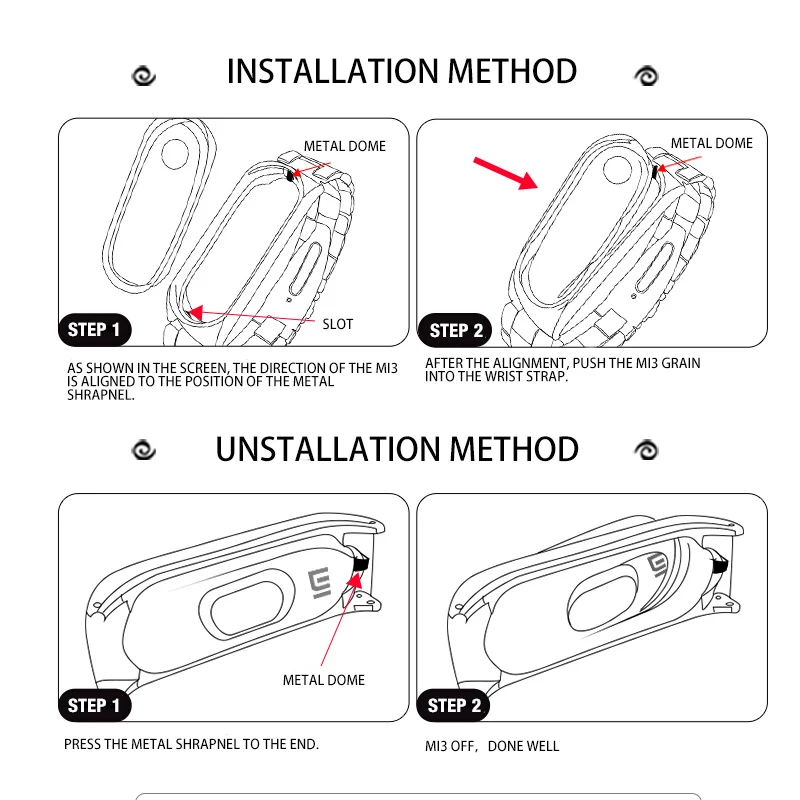 INSTALLATION METHOD

METAL DOME

SLOT

STEP 1

AS SHOWN IN THE SCREEN, THE DIRECTION OF THE MI3 IS ALIGNED TO THE POSITION OF THE METAL SHRAPNEL.

METAL DOME

STEP 2

AFTER THE ALIGNMENT, PUSH THE MI3 GRAIN INTO THE WRIST STRAP.

UNSTALLATION METHOD

METAL DOME

STEP 1

PRESS THE METAL SHRAPNEL TO THE END.

STEP 2

MI3 OFF, DONE WELL