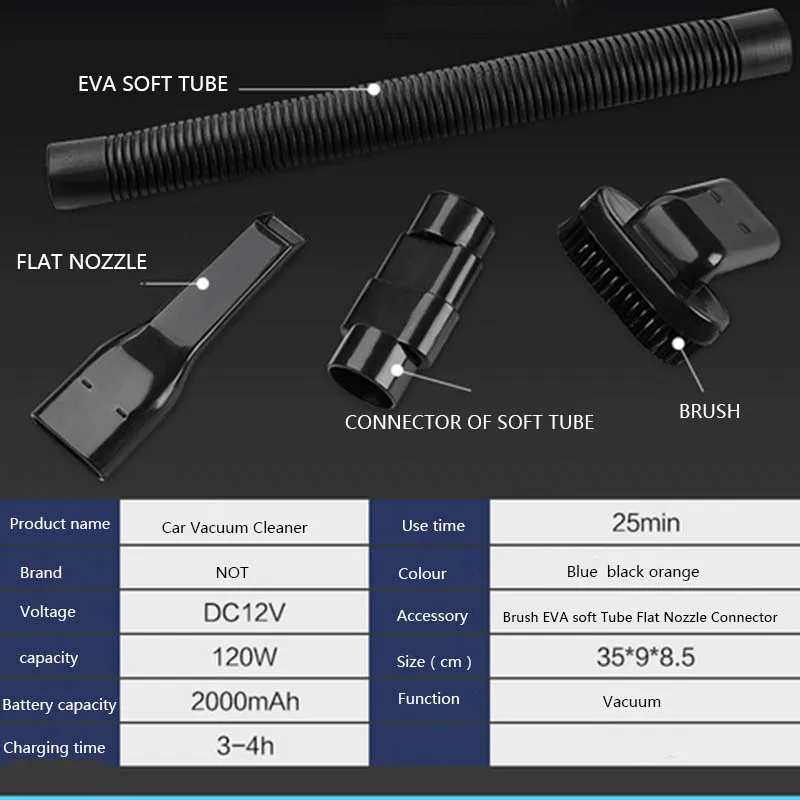 EVA SOFT TUBE

FLAT NOZZLE

CONNECTOR OF SOFT TUBE

BRUSH

| Product name | Car Vacuum Cleaner | Use time | 25min |
|---|---|---|---|
| Brand | NOT | Colour | Blue black orange |
| Voltage | DC12V | Accessory | Brush EVA soft Tube Flat Nozzle Connector |
| capacity | 120W | Size ( cm ) | 35*9*8.5 |
| Battery capacity | 2000mAh | Function | Vacuum |
| Charging time | 3-4h | | |