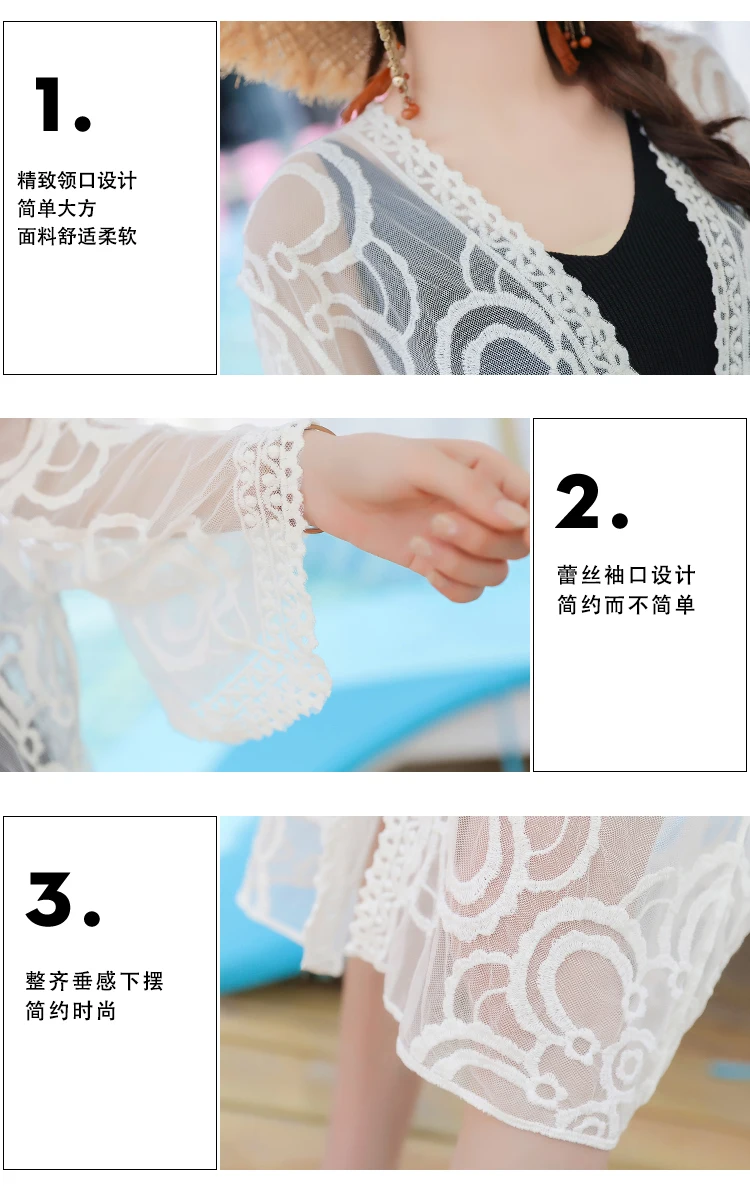 1.

精致领口设计
简单大方
面料舒适柔软

2.

蕾丝袖口设计
简约而不简单

3.

整齐垂感下摆
简约时尚