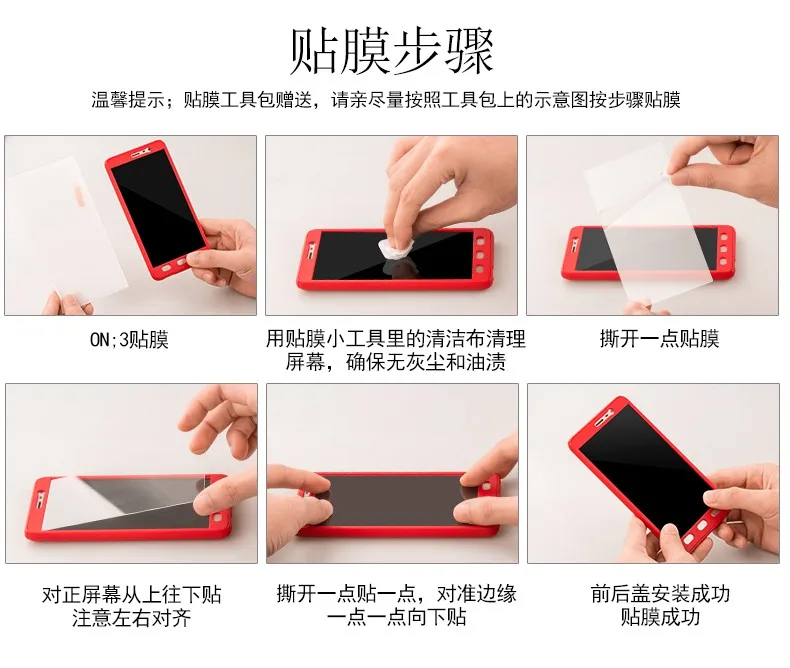 贴膜步骤

温馨提示；贴膜工具包赠送，请亲尽量按照工具包上的示意图按步骤贴膜

ON;3贴膜

用贴膜小工具里的清洁布清理屏幕，确保无灰尘和油渍

撕开一点贴膜

对正屏幕从上往下贴
注意左右对齐

撕开一点贴一点，对准边缘
一点一点向下贴

前后盖安装成功
贴膜成功