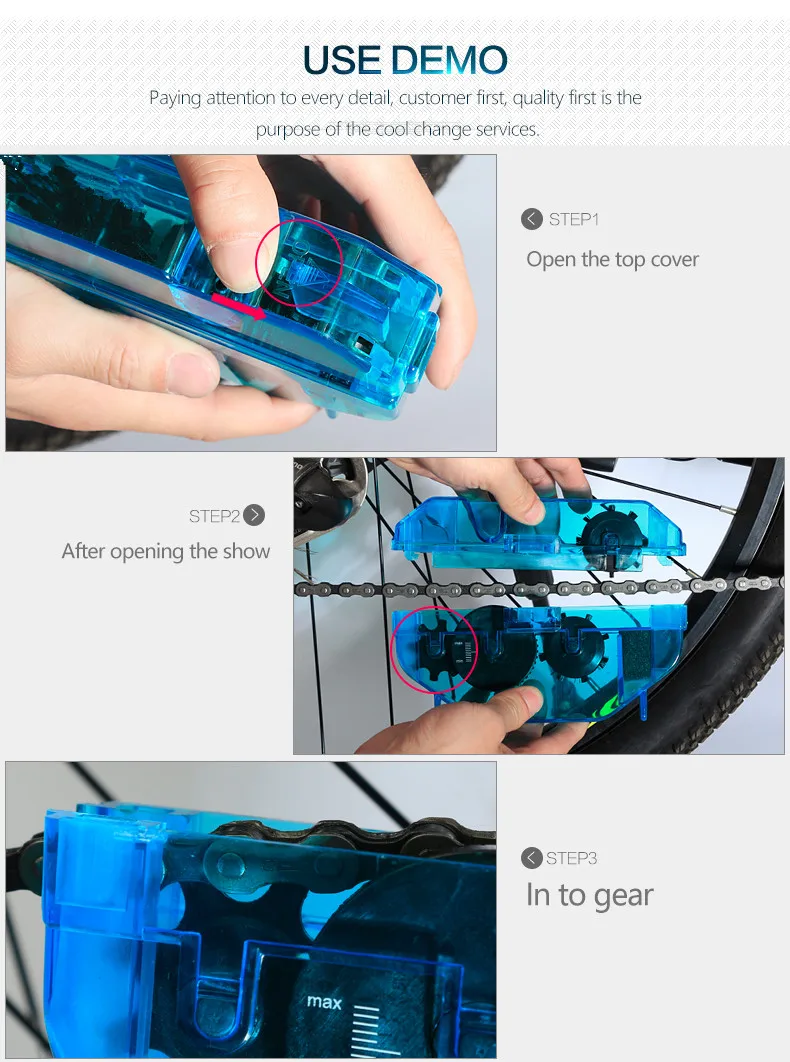 USE DEMO

Paying attention to every detail, customer first, quality first is the purpose of the cool change services.

STEP1

Open the top cover

STEP2

After opening the show

STEP3

In to gear

max