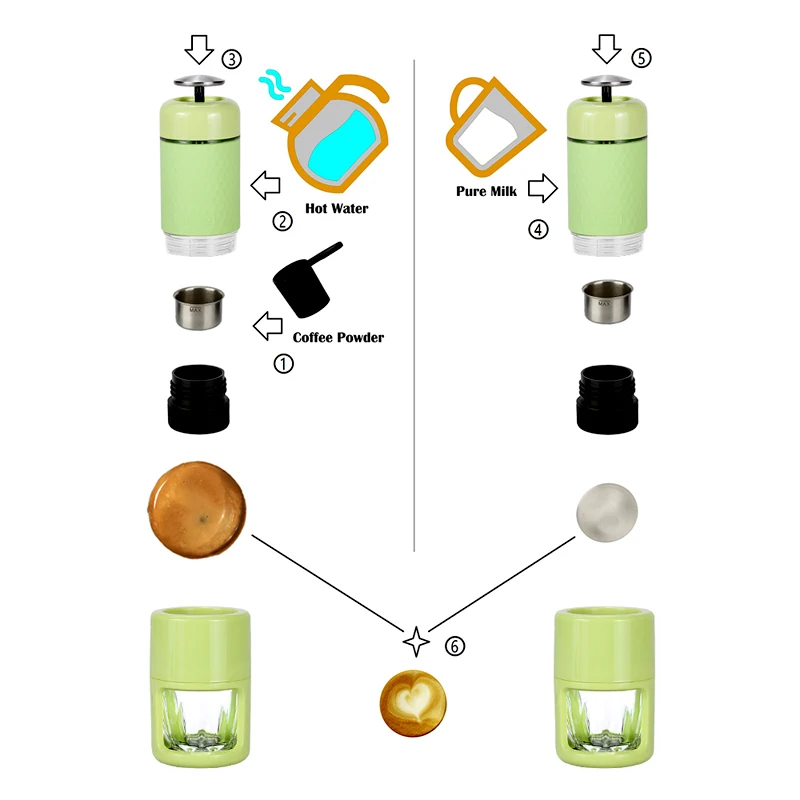 ③
Hot Water
②
MAX
Coffee Powder
①
⑤
Pure Milk
④
MAX
⑥