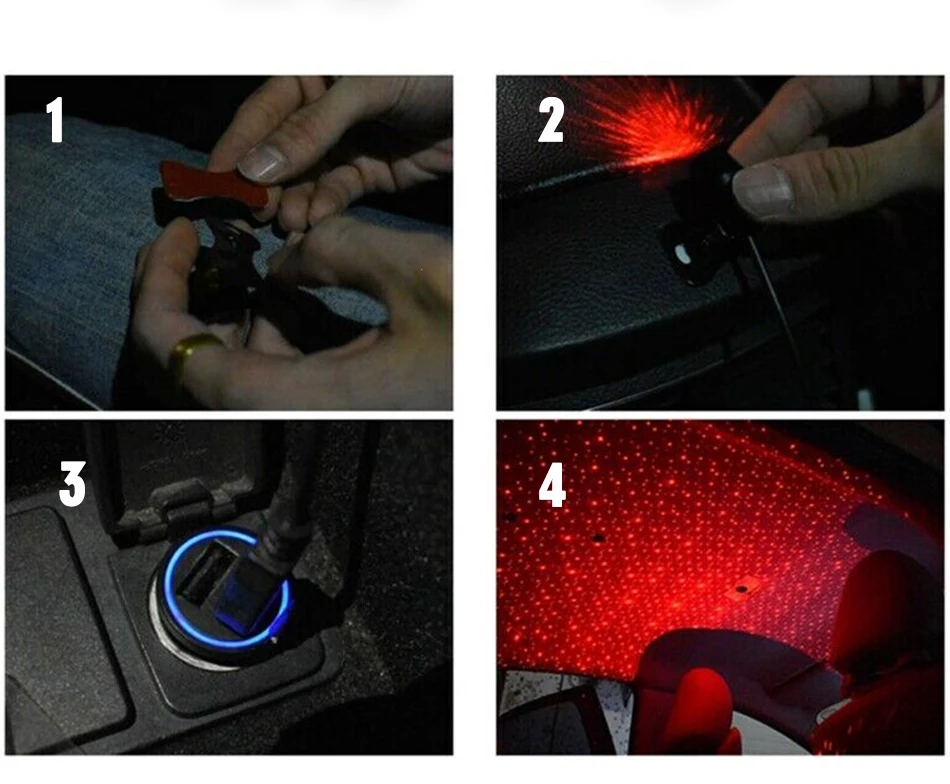 1

2

3

4