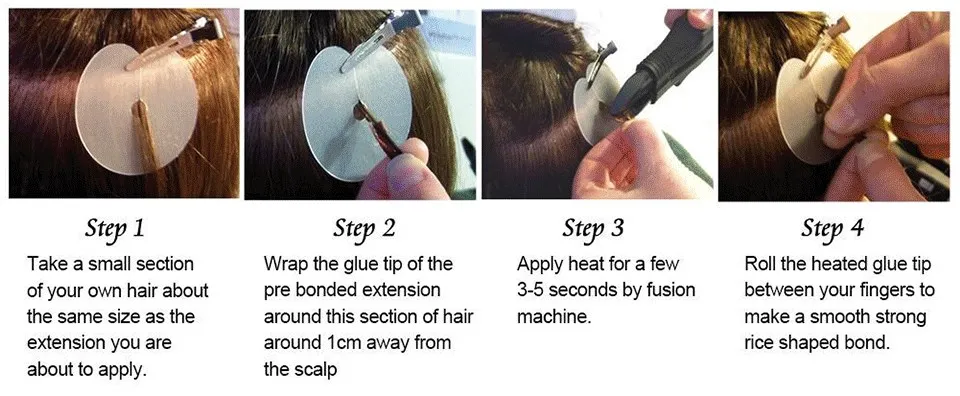 Step 1

Take a small section of your own hair about the same size as the extension you are about to apply.

Step 2

Wrap the glue tip of the pre bonded extension around this section of hair around 1cm away from the scalp

Step 3

Apply heat for a few 3-5 seconds by fusion machine.

Step 4

Roll the heated glue tip between your fingers to make a smooth strong rice shaped bond.