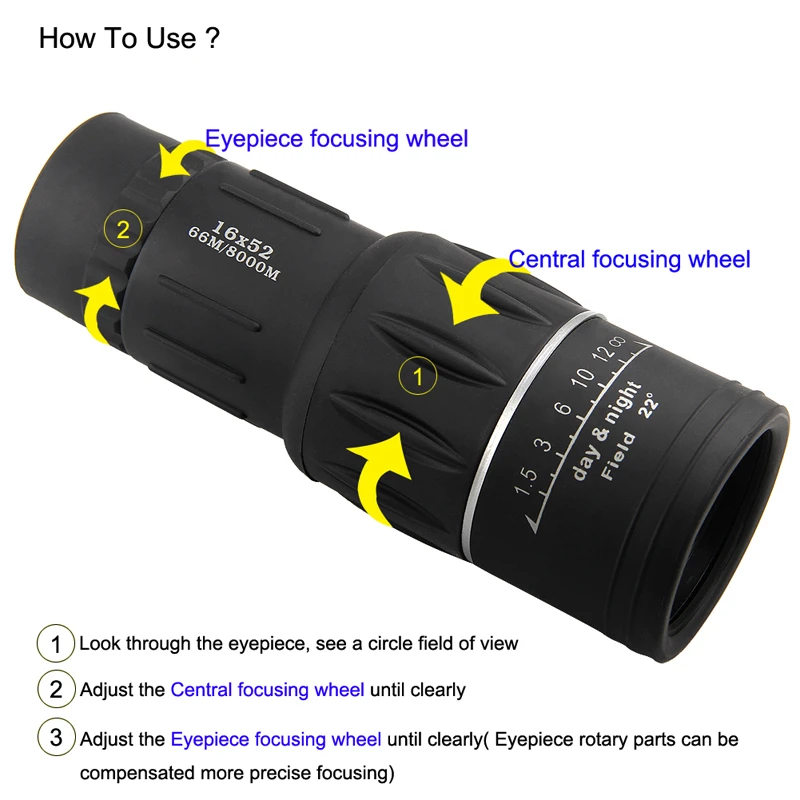 How To Use ?

Eyepiece focusing wheel

2

16x52
66M/8000M

Central focusing wheel

1

1.5 3 6 10 12 ∞
day & night
Field 22°

1 Look through the eyepiece, see a circle field of view

2 Adjust the Central focusing wheel until clearly

3 Adjust the Eyepiece focusing wheel until clearly( Eyepiece rotary parts can be compensated more precise focusing)