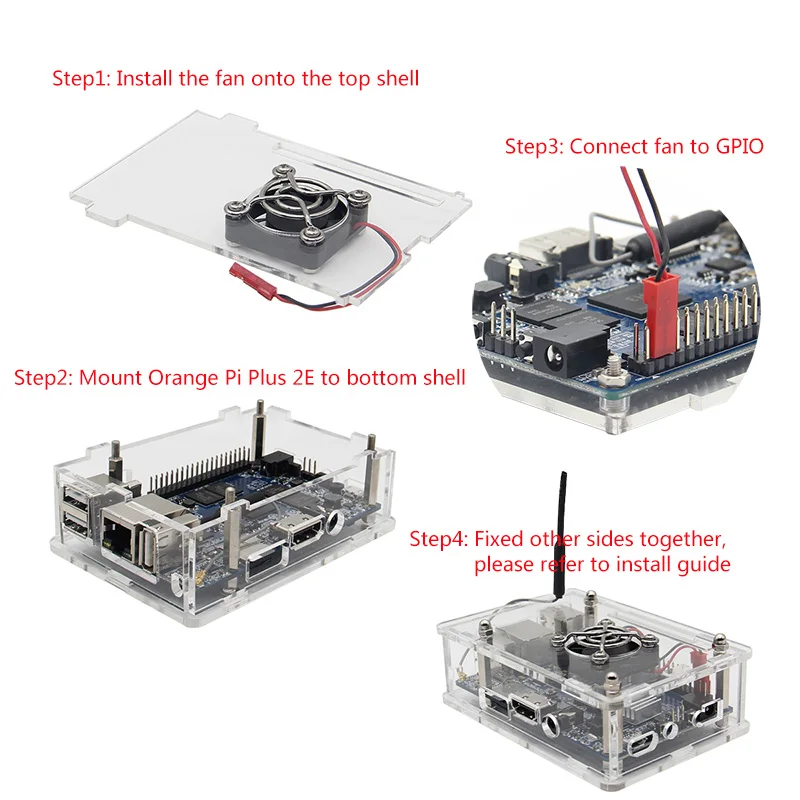 Step1: Install the fan onto the top shell

Step3: Connect fan to GPIO

Step2: Mount Orange Pi Plus 2E to bottom shell

Step4: Fixed other sides together, please refer to install guide