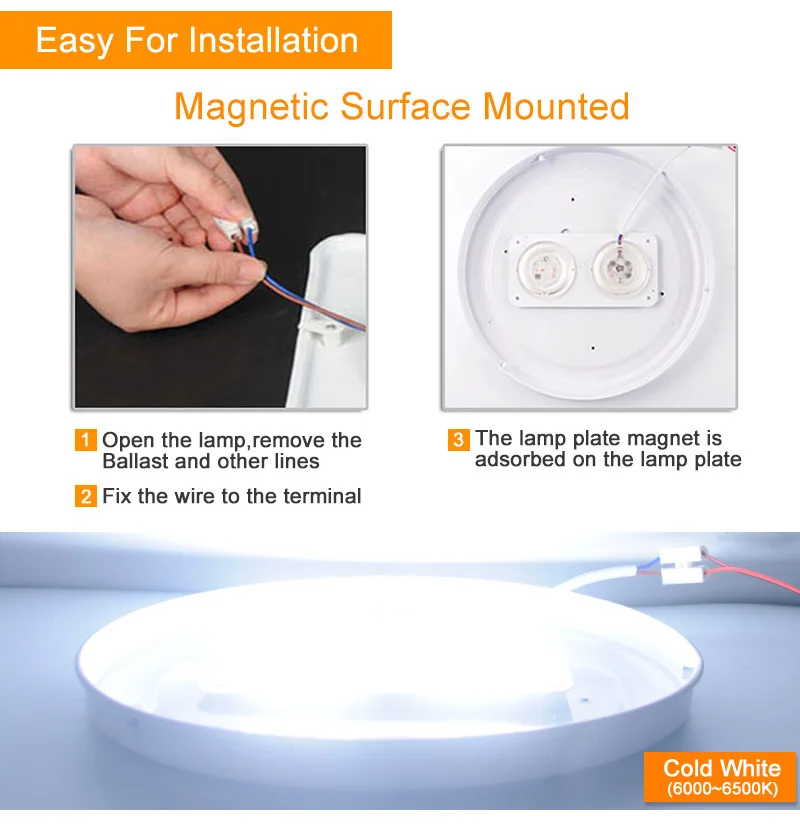 Easy For Installation

Magnetic Surface Mounted

1 Open the lamp,remove the Ballast and other lines

2 Fix the wire to the terminal

3 The lamp plate magnet is adsorbed on the lamp plate

Cold White
(6000~6500K)