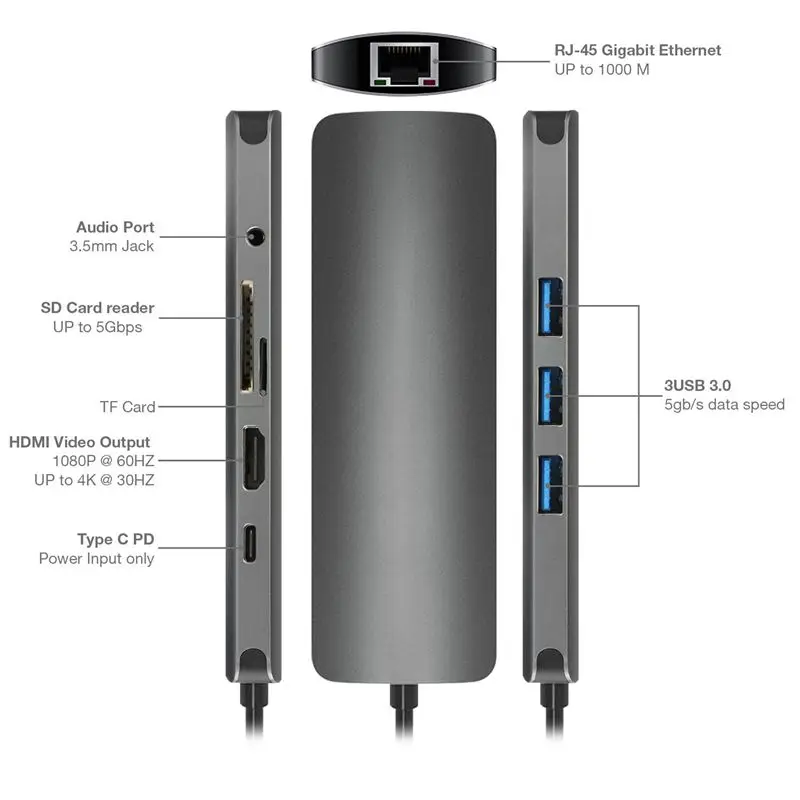 RJ-45 Gigabit Ethernet
UP to 1000 M

Audio Port
3.5mm Jack

SD Card reader
UP to 5Gbps

TF Card

HDMI Video Output
1080P @ 60HZ
UP to 4K @ 30HZ

Type C PD
Power Input only

3USB 3.0
5gb/s data speed