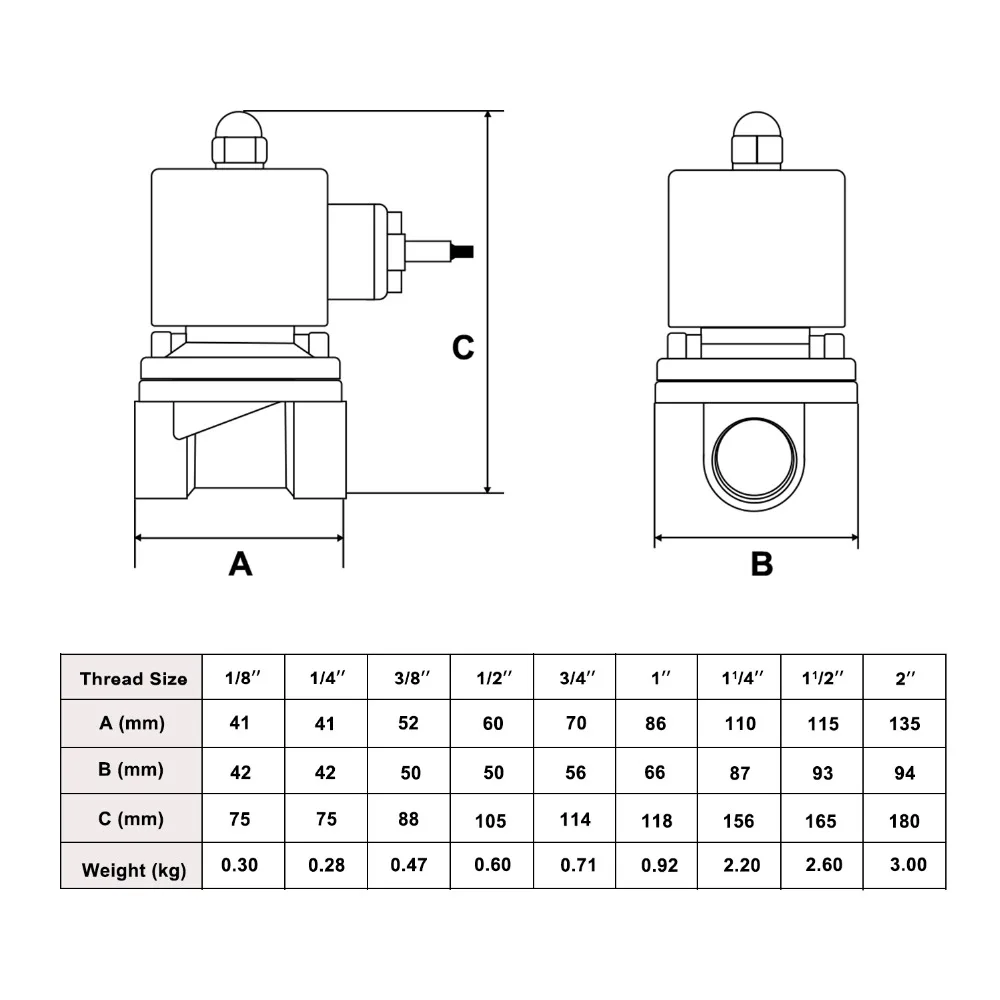 C

A

B

| Thread Size | 1/8″ | 1/4″ | 3/8″ | 1/2″ | 3/4″ | 1″ | 1¹/4″ | 1¹/2″ | 2″ |
|---|---|---|---|---|---|---|---|---|---|
| A (mm) | 41 | 41 | 52 | 60 | 70 | 86 | 110 | 115 | 135 |
| B (mm) | 42 | 42 | 50 | 50 | 56 | 66 | 87 | 93 | 94 |
| C (mm) | 75 | 75 | 88 | 105 | 114 | 118 | 156 | 165 | 180 |
| Weight (kg) | 0.30 | 0.28 | 0.47 | 0.60 | 0.71 | 0.92 | 2.20 | 2.60 | 3.00 |