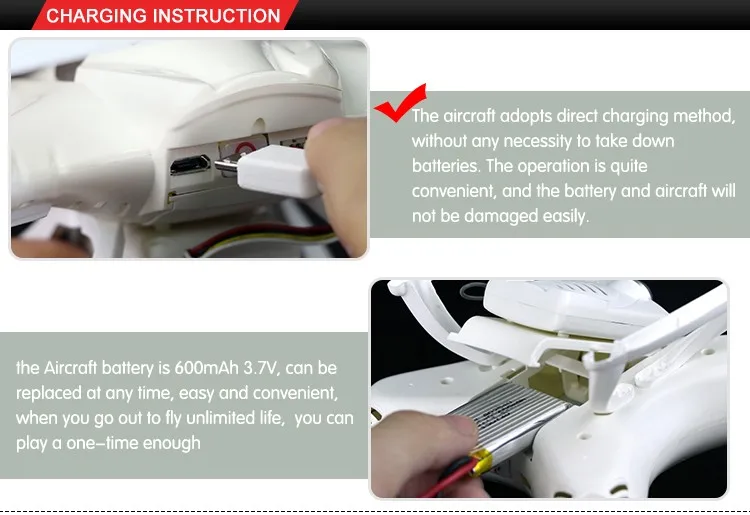 CHARGING INSTRUCTION

The aircraft adopts direct charging method, without any necessity to take down batteries. The operation is quite convenient, and the battery and aircraft will not be damaged easily.

the Aircraft battery is 600mAh 3.7V, can be replaced at any time, easy and convenient, when you go out to fly unlimited life, you can play a one-time enough