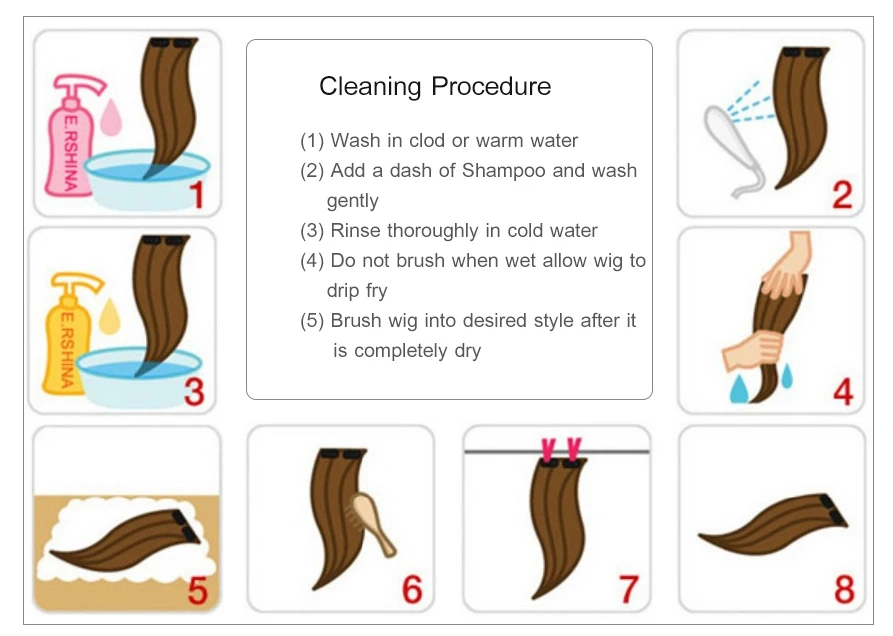 E.RSHINA

1

Cleaning Procedure

(1) Wash in clod or warm water

(2) Add a dash of Shampoo and wash gently

(3) Rinse thoroughly in cold water

(4) Do not brush when wet allow wig to drip fry

(5) Brush wig into desired style after it is completely dry

2

E.RSHINA

3

4

5

6

7

8