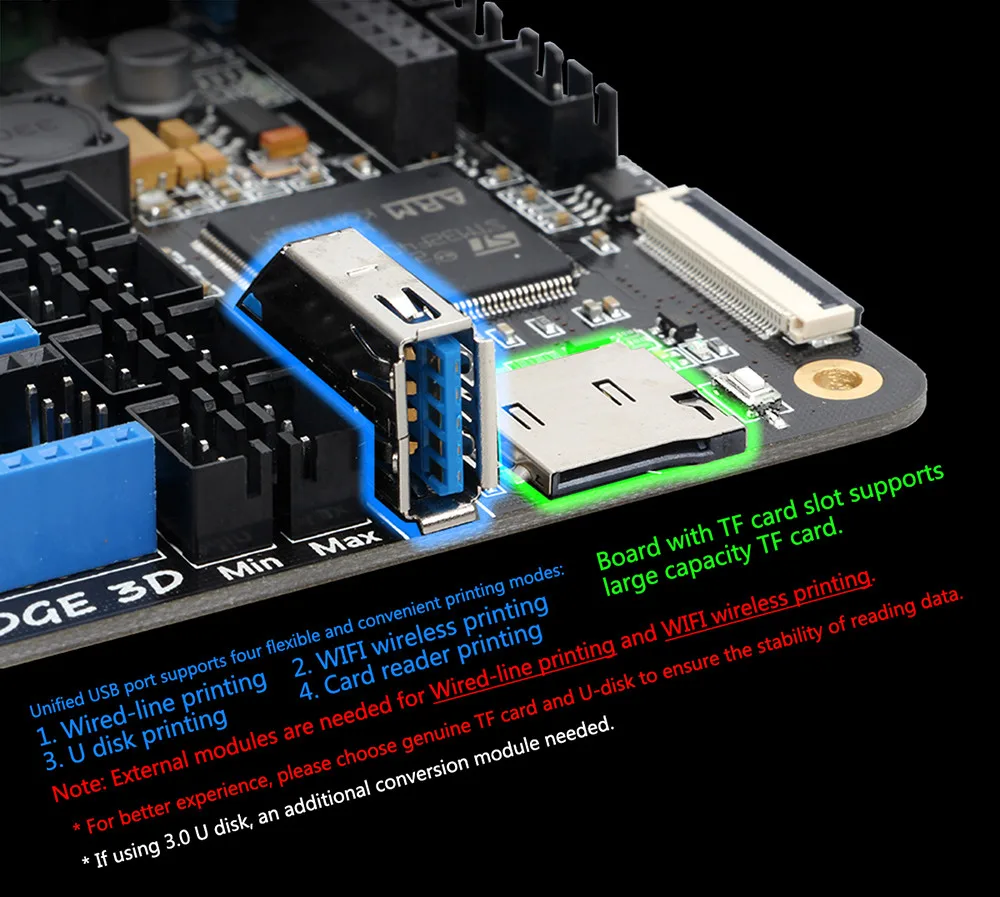 ARM

STM32

Min

Max

DGE 3D

Board with TF card slot supports large capacity TF card.

Unified USB port supports four flexible and convenient printing modes:
1. Wired-line printing
2. WIFI wireless printing
3. U disk printing
4. Card reader printing

Note: External modules are needed for Wired-line printing and WIFI wireless printing.

* For better experience, please choose genuine TF card and U-disk to ensure the stability of reading data.

* If using 3.0 U disk, an additional conversion module needed.