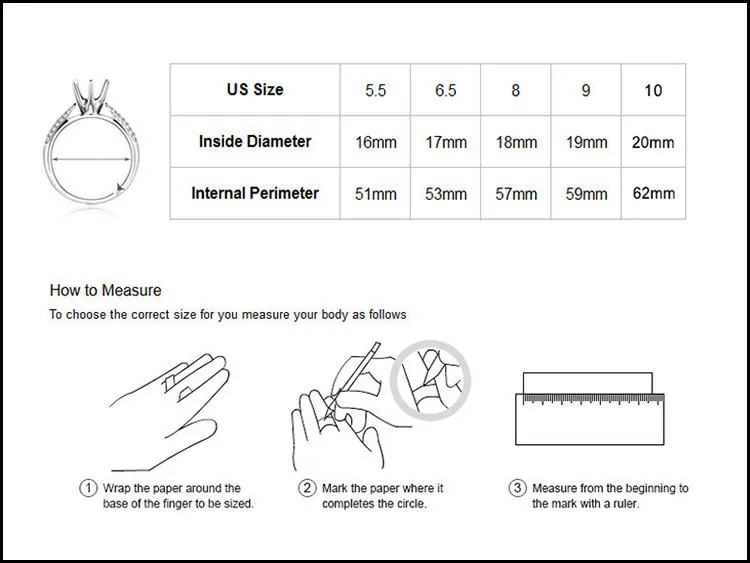 | US Size | 5.5 | 6.5 | 8 | 9 | 10 |
|---|---|---|---|---|---|
| Inside Diameter | 16mm | 17mm | 18mm | 19mm | 20mm |
| Internal Perimeter | 51mm | 53mm | 57mm | 59mm | 62mm |

How to Measure

To choose the correct size for you measure your body as follows

① Wrap the paper around the base of the finger to be sized.

② Mark the paper where it completes the circle.

③ Measure from the beginning to the mark with a ruler.