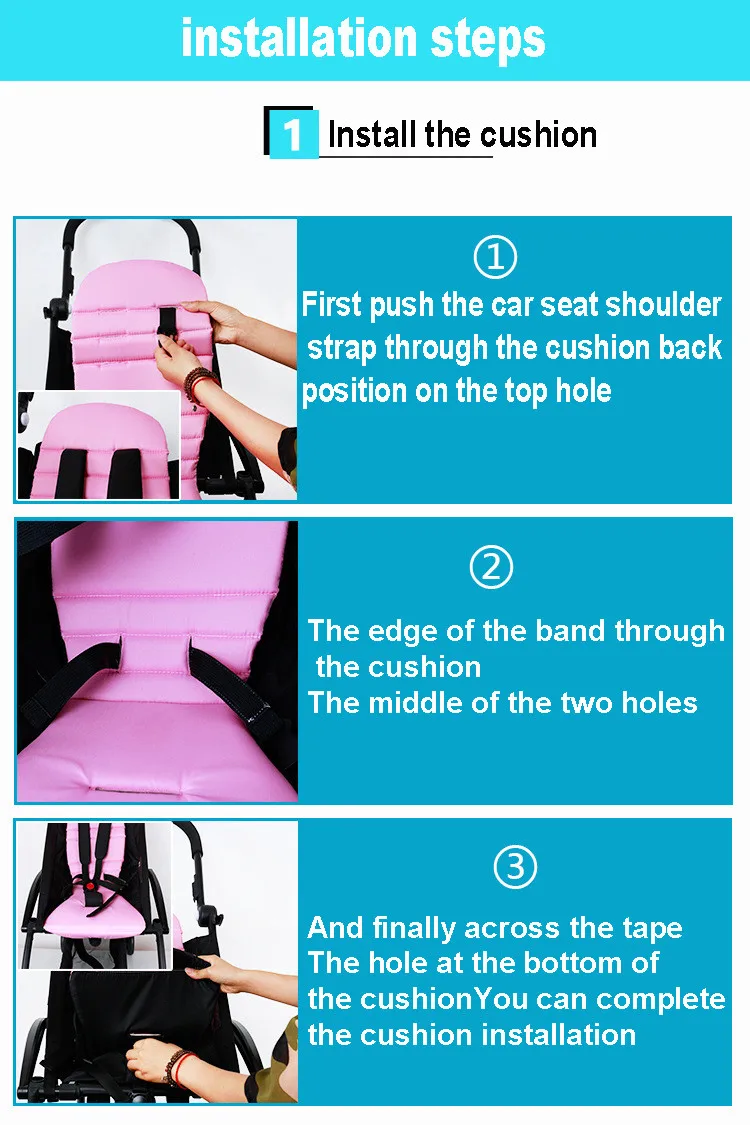 installation steps

1 Install the cushion

①
First push the car seat shoulder strap through the cushion back position on the top hole

②
The edge of the band through the cushion
The middle of the two holes

③
And finally across the tape
The hole at the bottom of the cushionYou can complete the cushion installation