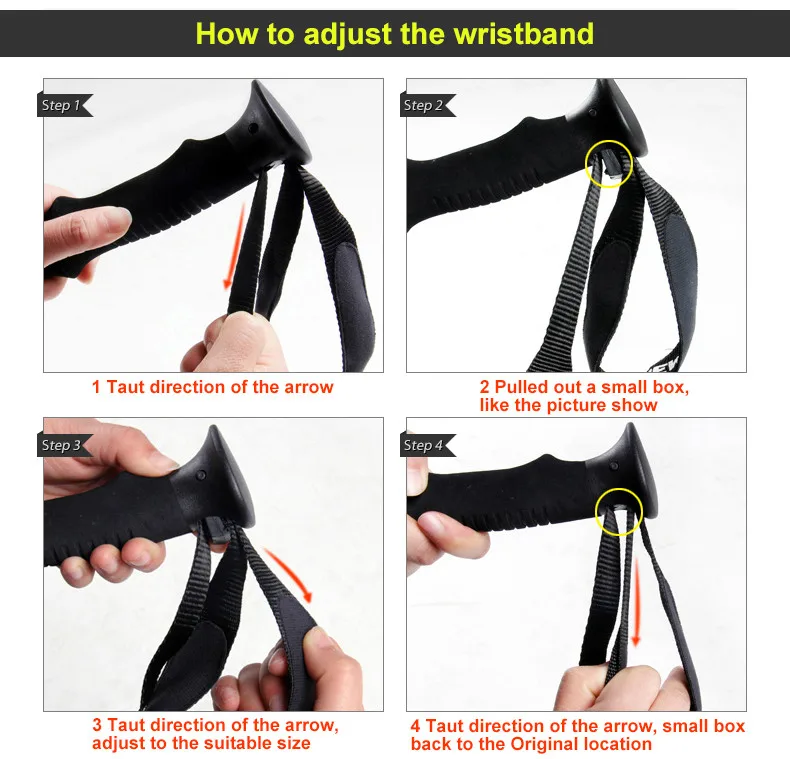 How to adjust the wristband

Step 1

1 Taut direction of the arrow

Step 2

2 Pulled out a small box, like the picture show

Step 3

3 Taut direction of the arrow, adjust to the suitable size

Step 4

4 Taut direction of the arrow, small box back to the Original location