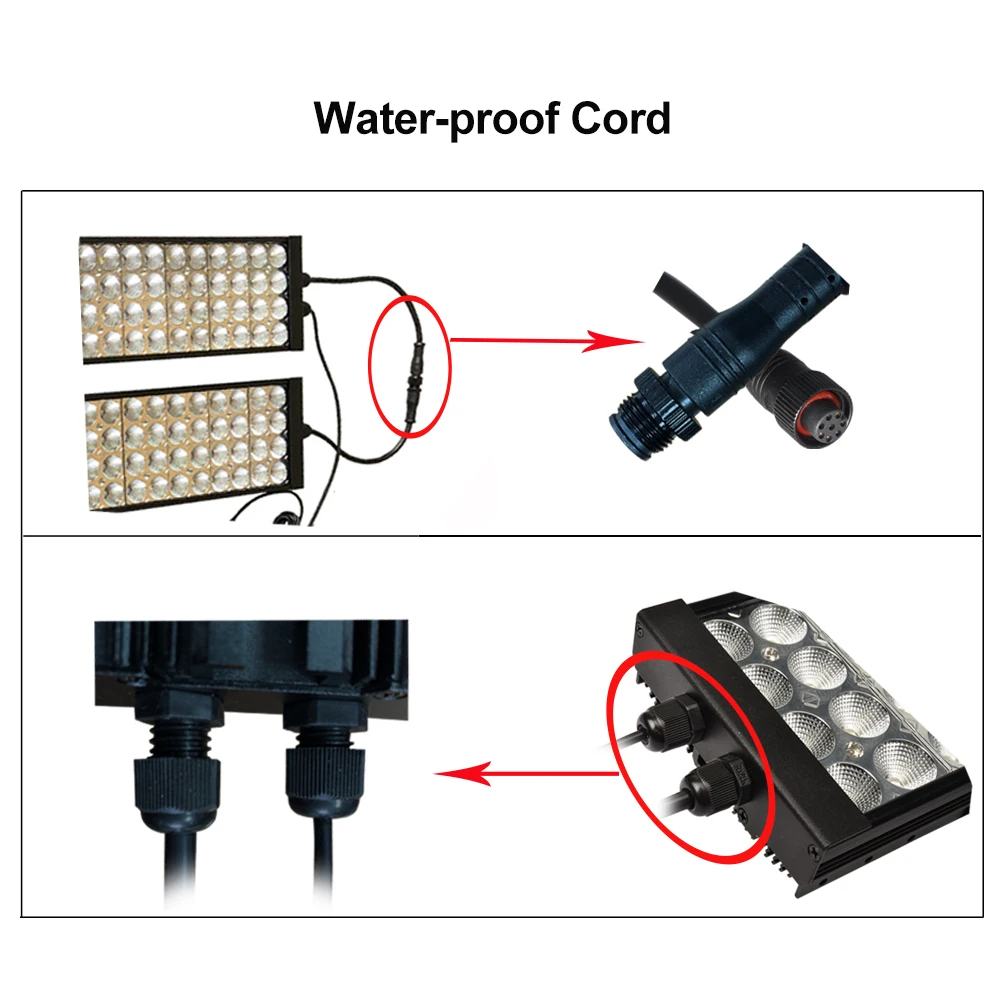 Water-proof Cord