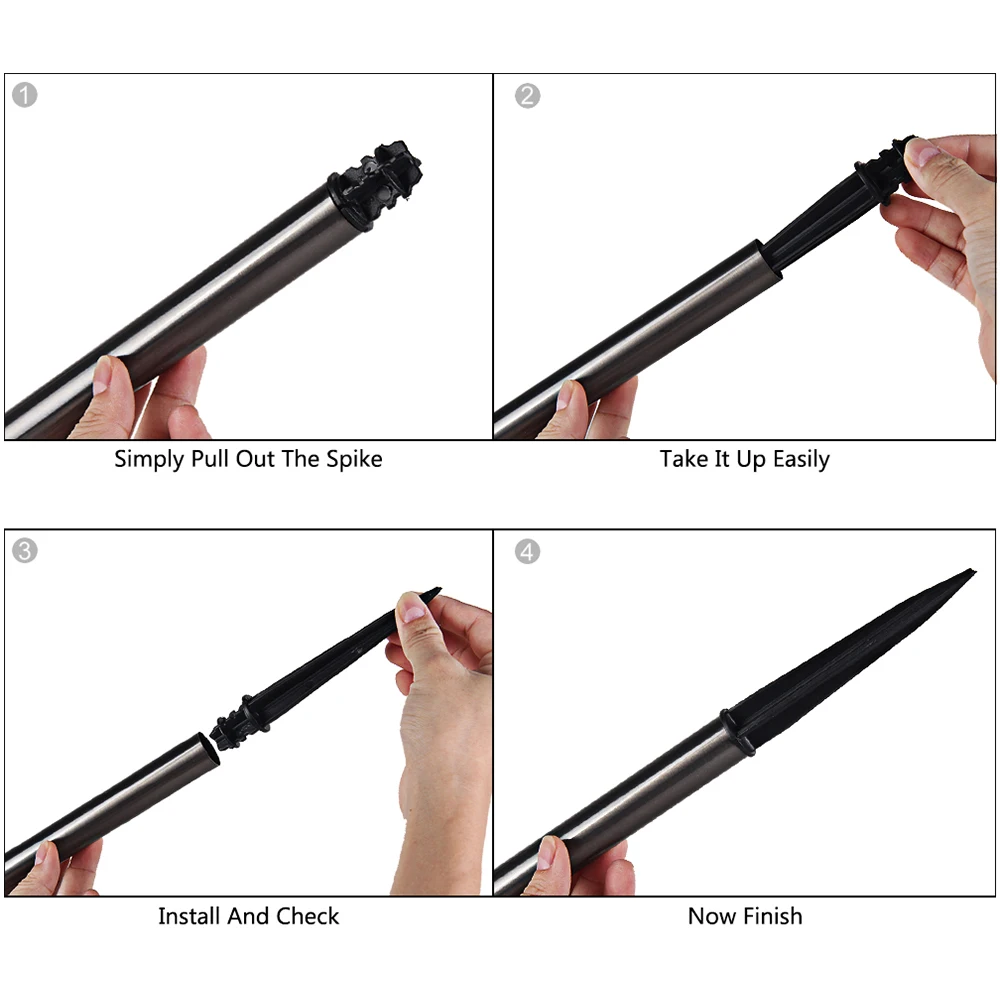 1

Simply Pull Out The Spike

2

Take It Up Easily

3

Install And Check

4

Now Finish