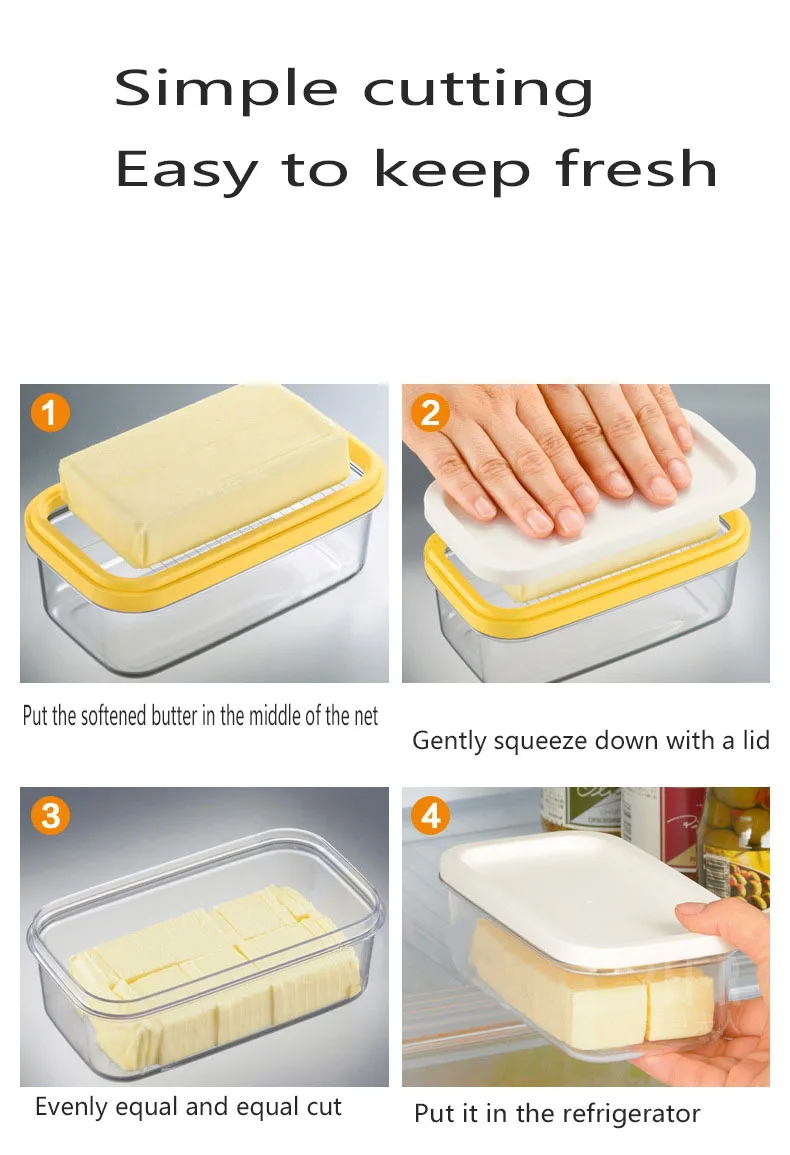 Simple cutting
Easy to keep fresh

1

Put the softened butter in the middle of the net

2

Gently squeeze down with a lid

3

Evenly equal and equal cut

4

Put it in the refrigerator