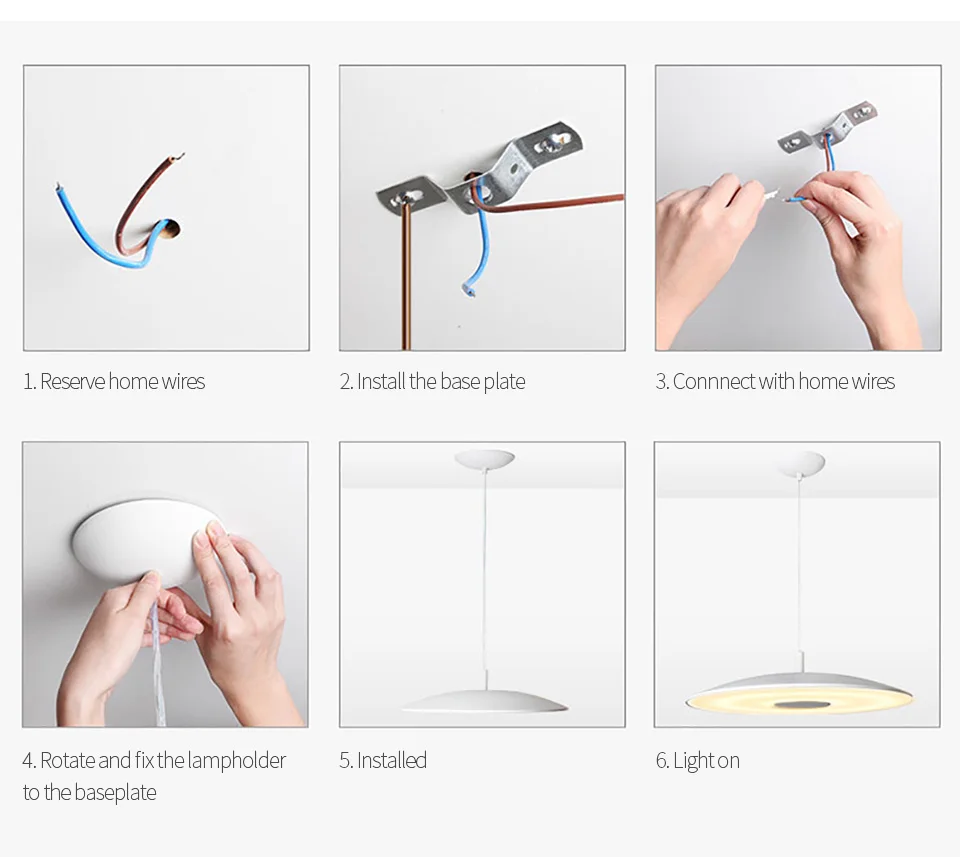 1. Reserve home wires

2. Install the base plate

3. Connnect with home wires

4. Rotate and fix the lampholder to the baseplate

5. Installed

6. Light on