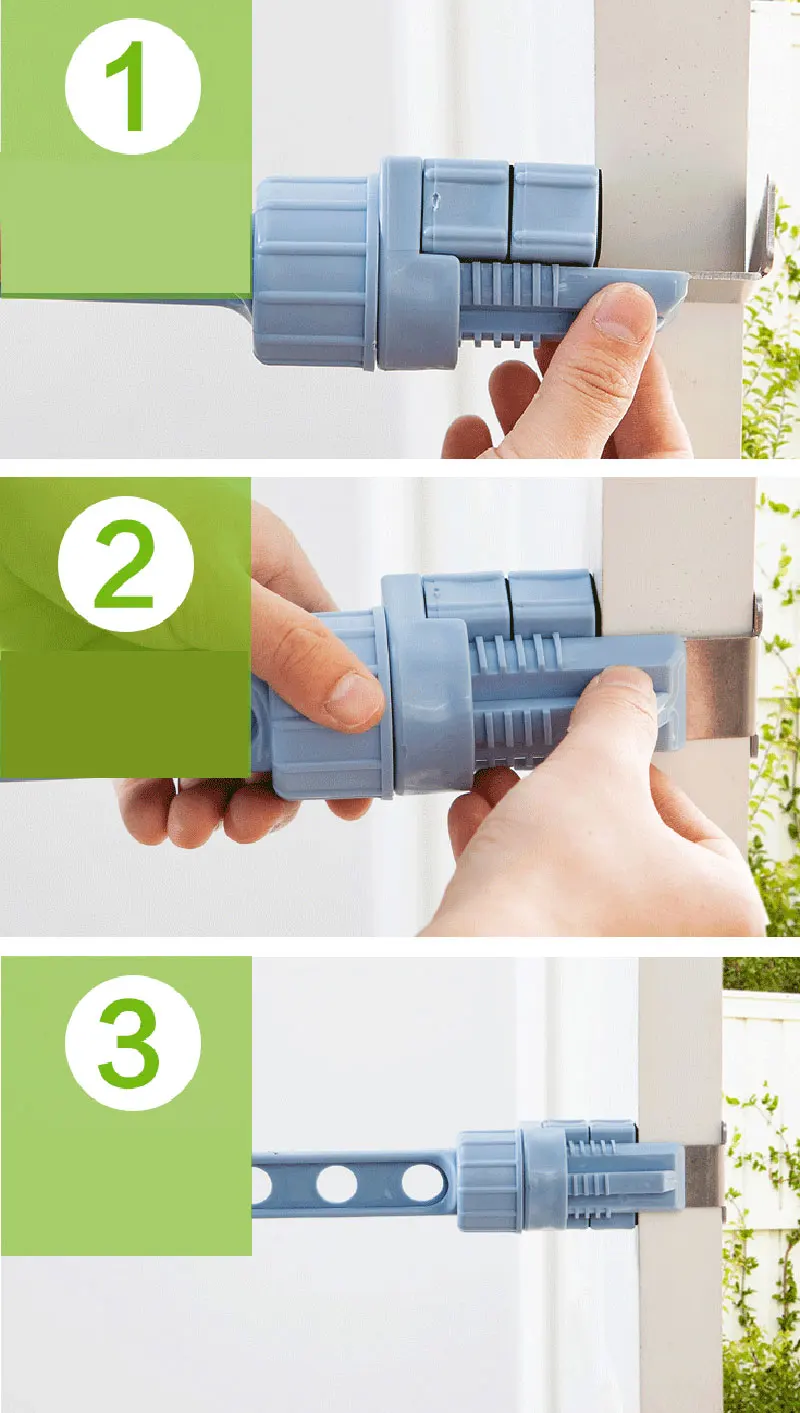 1

2

3