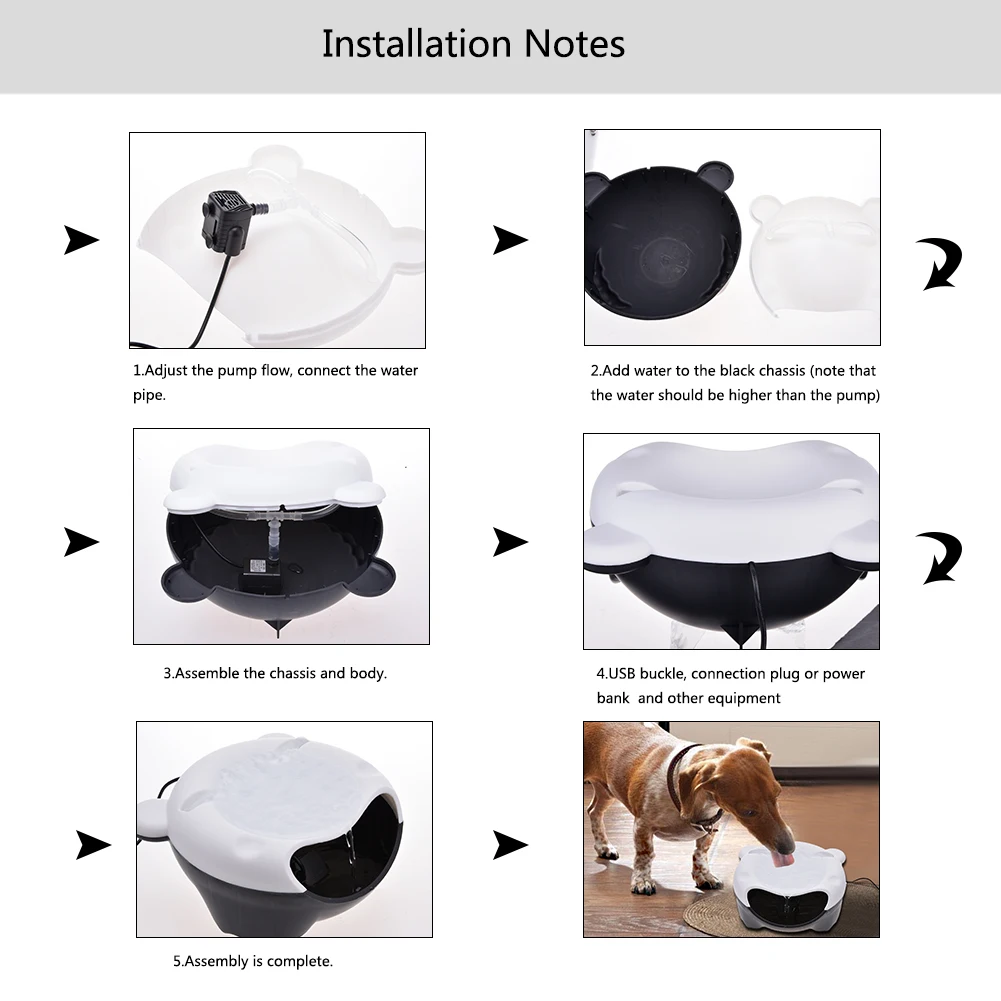 Installation Notes

1.Adjust the pump flow, connect the water pipe.

2.Add water to the black chassis (note that the water should be higher than the pump)

3.Assemble the chassis and body.

4.USB buckle, connection plug or power bank and other equipment

5.Assembly is complete.