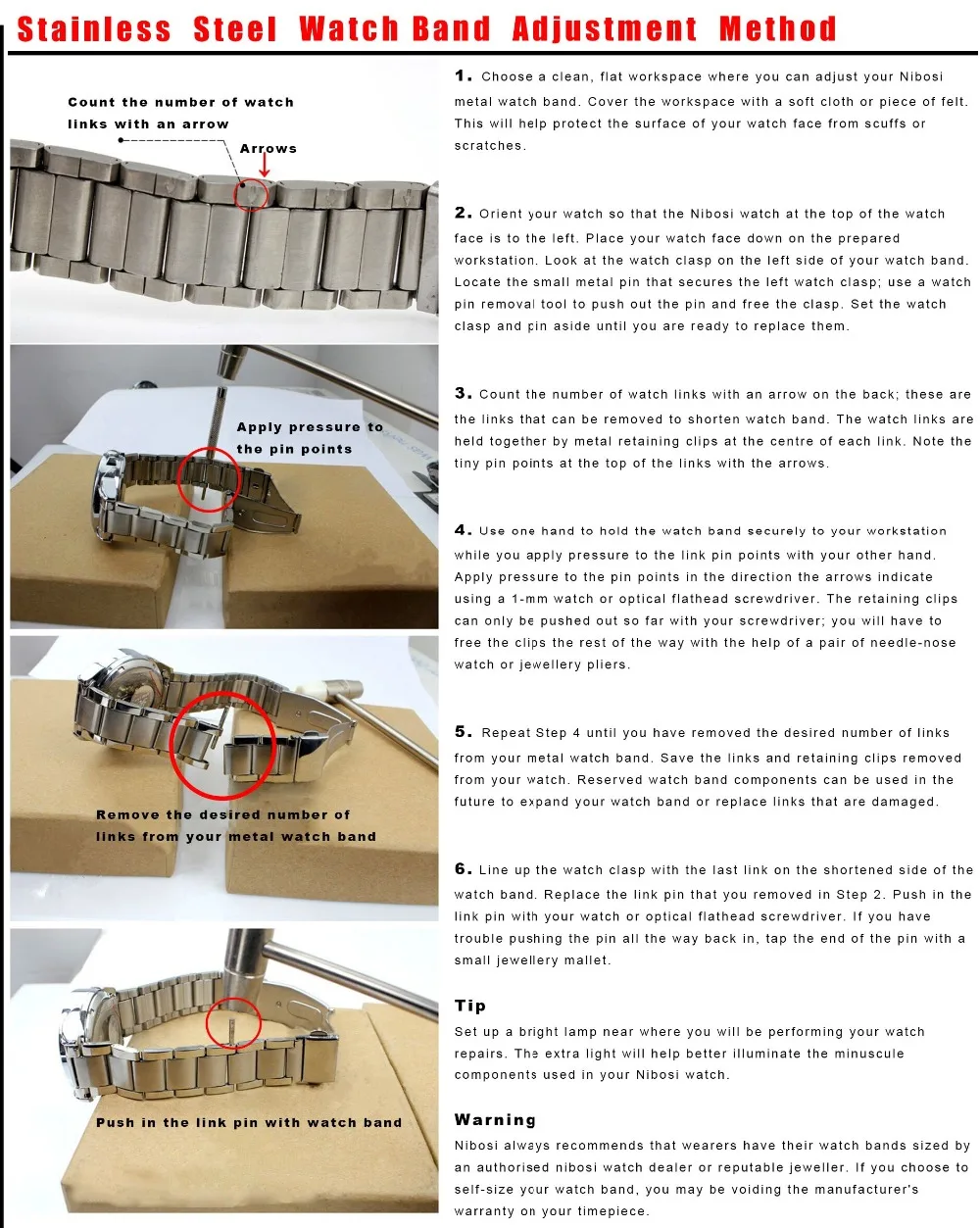 Stainless Steel Watch Band Adjustment Method

Count the number of watch links with an arrow

Arrows

Apply pressure to the pin points

Remove the desired number of links from your metal watch band

Push in the link pin with watch band

1. Choose a clean, flat workspace where you can adjust your Nibosi metal watch band. Cover the workspace with a soft cloth or piece of felt. This will help protect the surface of your watch face from scuffs or scratches.

2. Orient your watch so that the Nibosi watch at the top of the watch face is to the left. Place your watch face down on the prepared workstation. Look at the watch clasp on the left side of your watch band. Locate the small metal pin that secures the left watch clasp; use a watch pin removal tool to push out the pin and free the clasp. Set the watch clasp and pin aside until you are ready to replace them.

3. Count the number of watch links with an arrow on the back; these are the links that can be removed to shorten watch band. The watch links are held together by metal retaining clips at the centre of each link. Note the tiny pin points at the top of the links with the arrows.

4. Use one hand to hold the watch band securely to your workstation while you apply pressure to the link pin points with your other hand. Apply pressure to the pin points in the direction the arrows indicate using a 1-mm watch or optical flathead screwdriver. The retaining clips can only be pushed out so far with your screwdriver; you will have to free the clips the rest of the way with the help of a pair of needle-nose watch or jewellery pliers.

5. Repeat Step 4 until you have removed the desired number of links from your metal watch band. Save the links and retaining clips removed from your watch. Reserved watch band components can be used in the future to expand your watch band or replace links that are damaged.

6. Line up the watch clasp with the last link on the shortened side of the watch band. Replace the link pin that you removed in Step 2. Push in the link pin with your watch or optical flathead screwdriver. If you have trouble pushing the pin all the way back in, tap the end of the pin with a small jewellery mallet.

Tip
Set up a bright lamp near where you will be performing your watch repairs. The extra light will help better illuminate the minuscule components used in your Nibosi watch.

Warning
Nibosi always recommends that wearers have their watch bands sized by an authorised nibosi watch dealer or reputable jeweller. If you choose to self-size your watch band, you may be voiding the manufacturer's warranty on your timepiece.