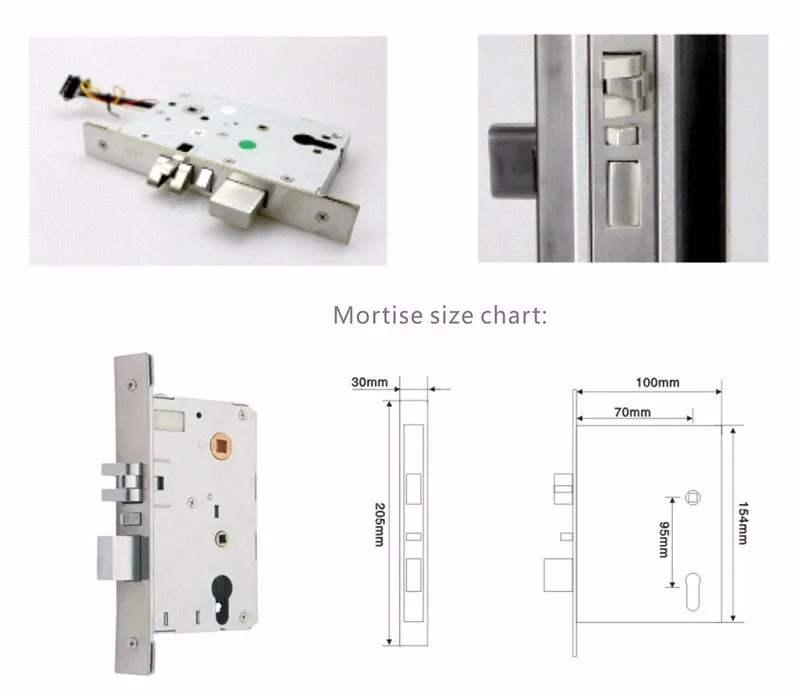 Mortise size chart:

30mm

205mm

100mm

70mm

95mm

154mm