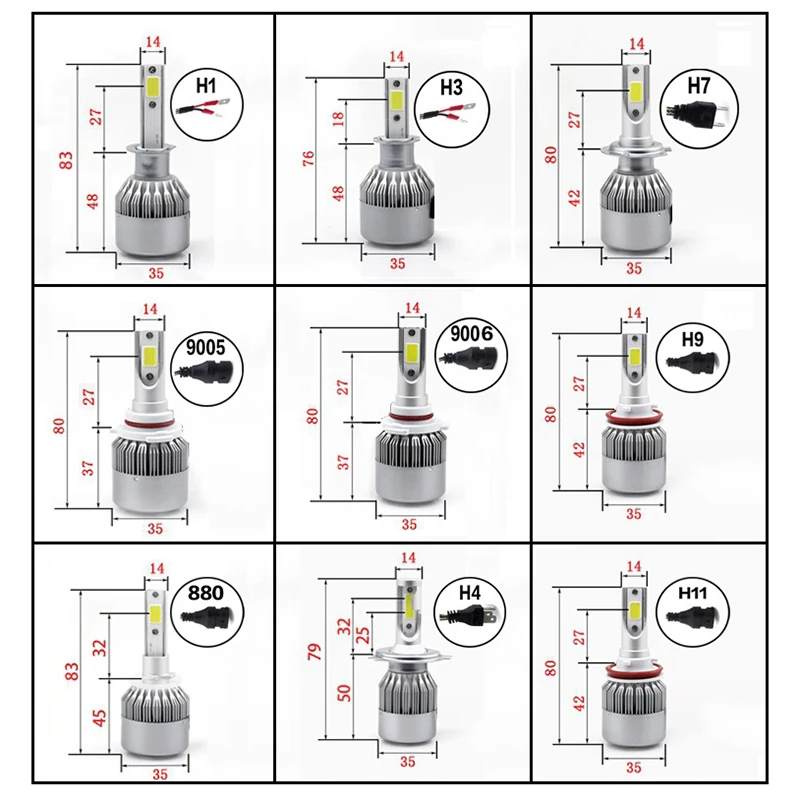 14
H1
83
27
48
35

14
H3
76
18
48
35

14
H7
80
27
42
35

14
9005
80
27
37
35

14
9006
80
27
37
35

14
H9
80
27
42
35

14
880
83
32
45
35

14
H4
79
32
25
50
35

14
H11
80
27
42
35