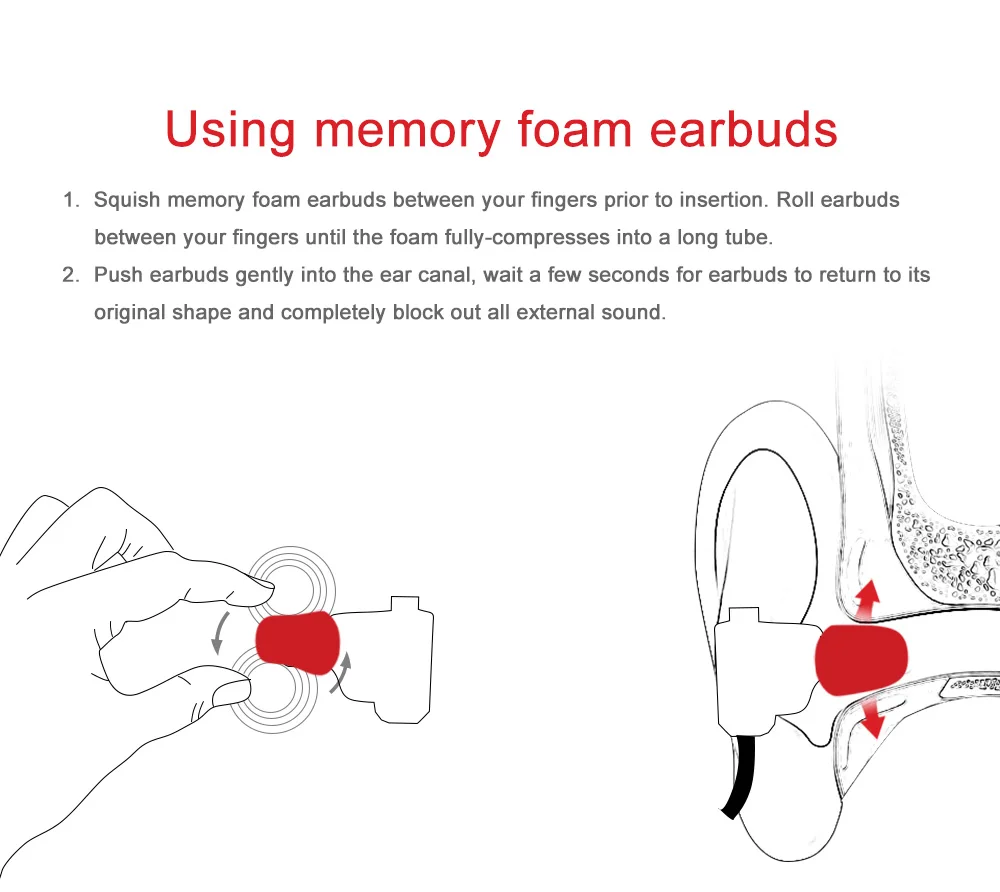 Using memory foam earbuds

1. Squish memory foam earbuds between your fingers prior to insertion. Roll earbuds between your fingers until the foam fully-compresses into a long tube.

2. Push earbuds gently into the ear canal, wait a few seconds for earbuds to return to its original shape and completely block out all external sound.