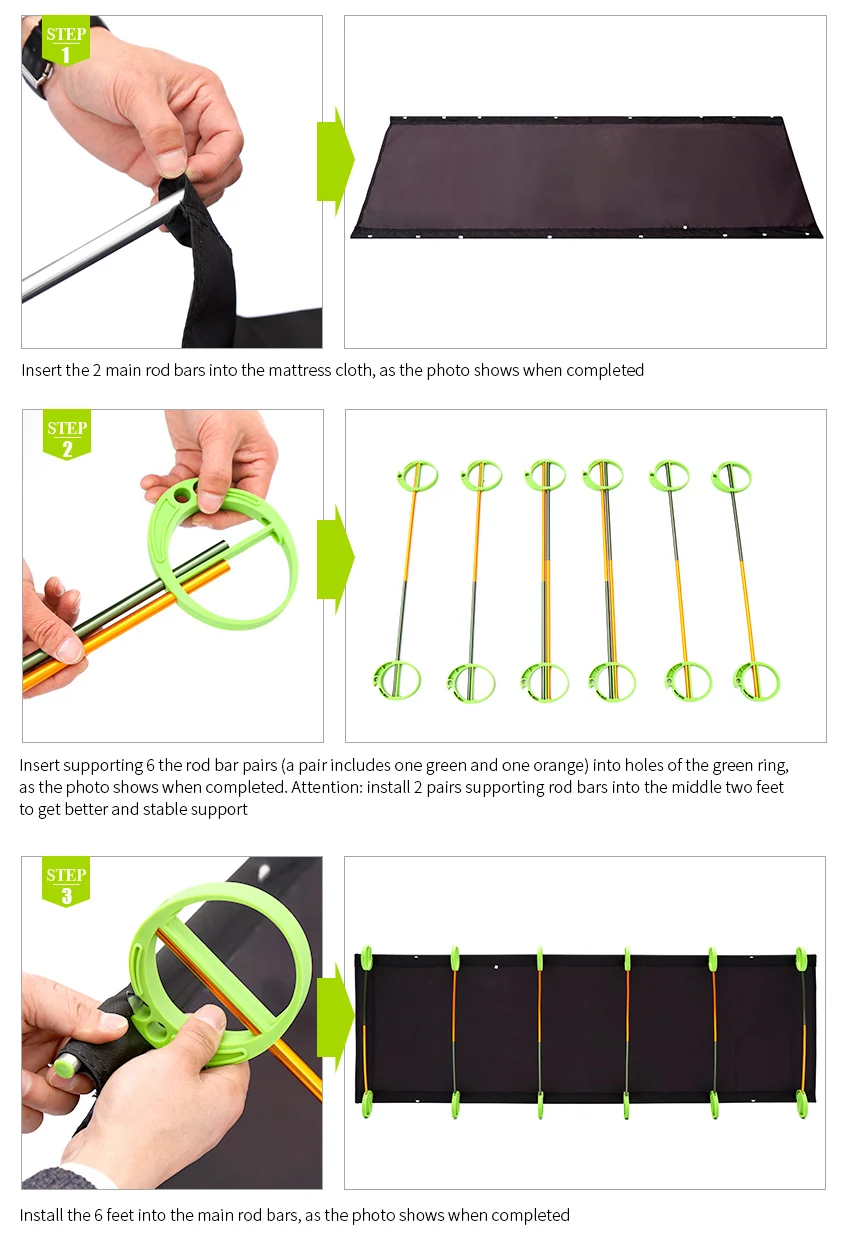 STEP 1

Insert the 2 main rod bars into the mattress cloth, as the photo shows when completed

STEP 2

Insert supporting 6 the rod bar pairs (a pair includes one green and one orange) into holes of the green ring, as the photo shows when completed. Attention: install 2 pairs supporting rod bars into the middle two feet to get better and stable support

STEP 3

Install the 6 feet into the main rod bars, as the photo shows when completed