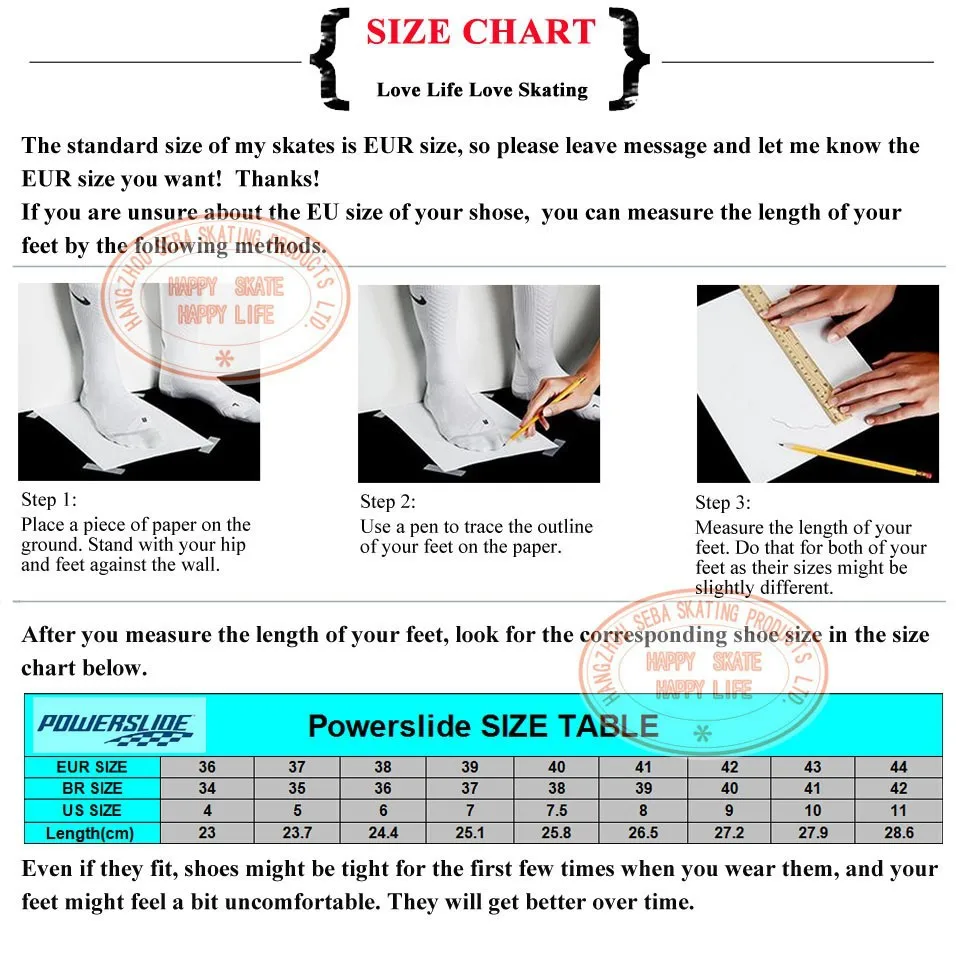 SIZE CHART

Love Life Love Skating

The standard size of my skates is EUR size, so please leave message and let me know the EUR size you want! Thanks!
If you are unsure about the EU size of your shose, you can measure the length of your feet by the following methods.

HANGZHOU SEBA SKATING PRODUCTS LTD.
HAPPY SKATE
HAPPY LIFE

Step 1:
Place a piece of paper on the ground. Stand with your hip and feet against the wall.

Step 2:
Use a pen to trace the outline of your feet on the paper.

Step 3:
Measure the length of your feet. Do that for both of your feet as their sizes might be slightly different.

After you measure the length of your feet, look for the corresponding shoe size in the size chart below.

HANGZHOU SEBA SKATING PRODUCTS LTD.
HAPPY SKATE
HAPPY LIFE

POWERSLIDE

Powerslide SIZE TABLE

| EUR SIZE | 36 | 37 | 38 | 39 | 40 | 41 | 42 | 43 | 44 |
|---|---|---|---|---|---|---|---|---|---|
| BR SIZE | 34 | 35 | 36 | 37 | 38 | 39 | 40 | 41 | 42 |
| US SIZE | 4 | 5 | 6 | 7 | 7.5 | 8 | 9 | 10 | 11 |
| Length(cm) | 23 | 23.7 | 24.4 | 25.1 | 25.8 | 26.5 | 27.2 | 27.9 | 28.6 |

Even if they fit, shoes might be tight for the first few times when you wear them, and your feet might feel a bit uncomfortable. They will get better over time.