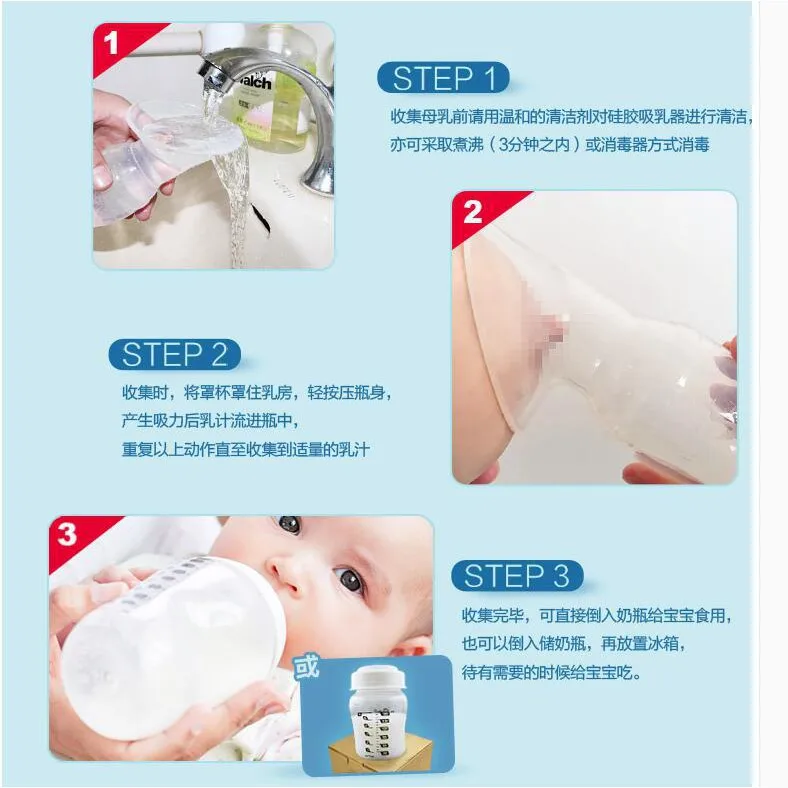 1

walch

STEP 1

收集母乳前请用温和的清洁剂对硅胶吸乳器进行清洁，亦可采取煮沸（3分钟之内）或消毒器方式消毒

2

STEP 2

收集时，将罩杯罩住乳房，轻按压瓶身，产生吸力后乳汁流进瓶中，重复以上动作直至收集到适量的乳汁

3

STEP 3

收集完毕，可直接倒入奶瓶给宝宝食用，也可以倒入储奶瓶，再放置冰箱，待有需要的时候给宝宝吃。

或