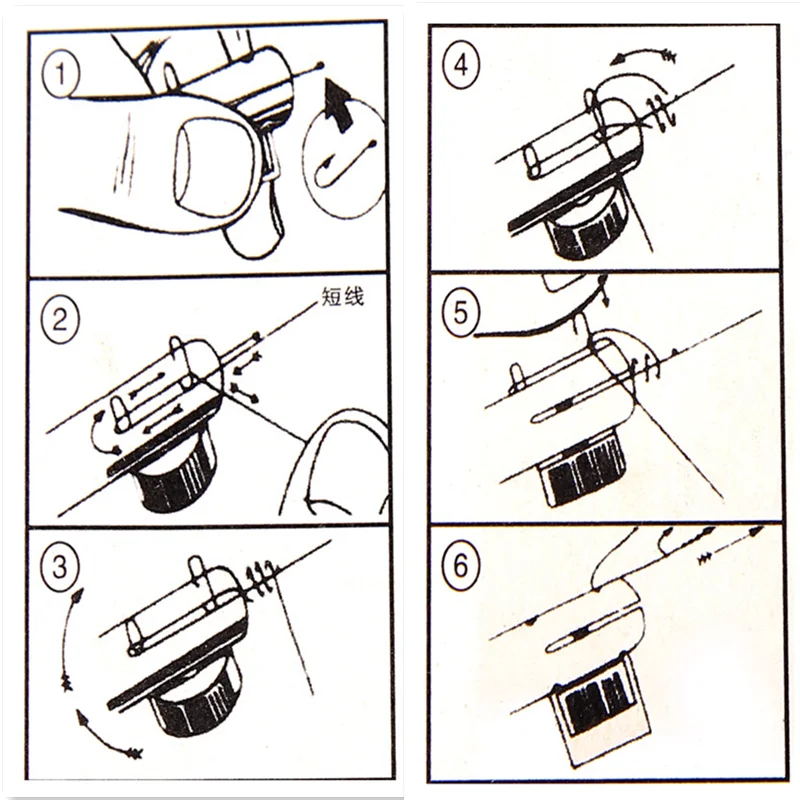 1

2

短线

3

4

5

6